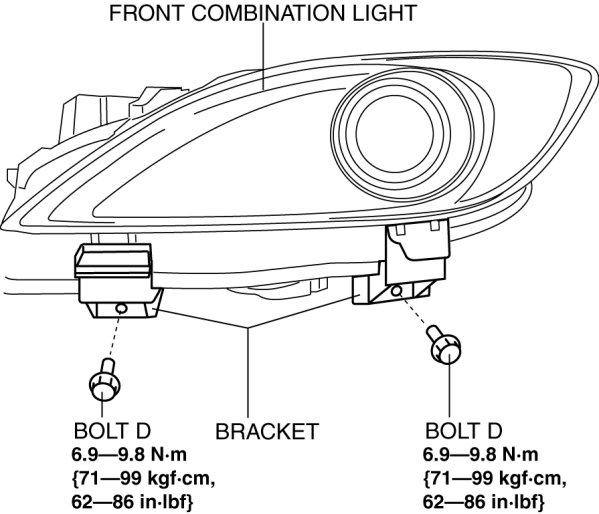 FRONT COMBINATION LIGHT

BOLT D
6.9—9.8 N·m
{71—99 kgf·cm,
62—86 in·lbf}

BRACKET

BOLT D
6.9—9.8 N·m
{71—99 kgf·cm,
62—86 in·lbf}