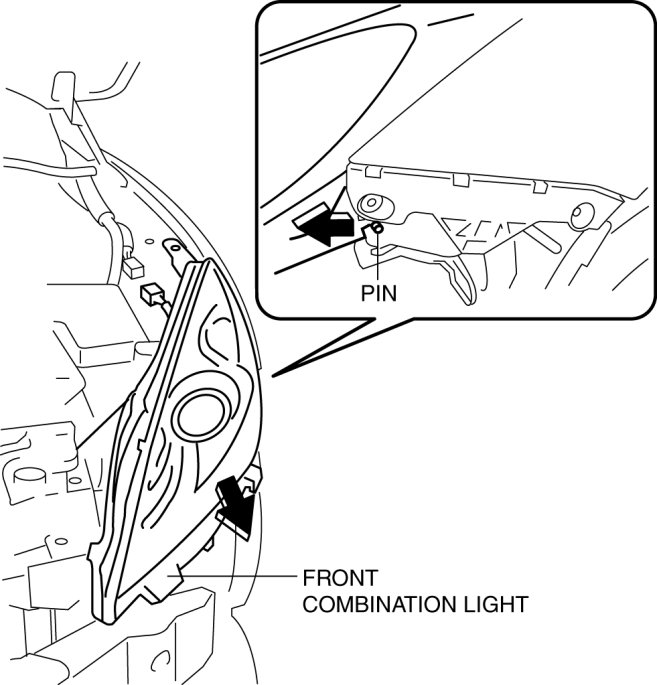 PIN

FRONT
COMBINATION LIGHT