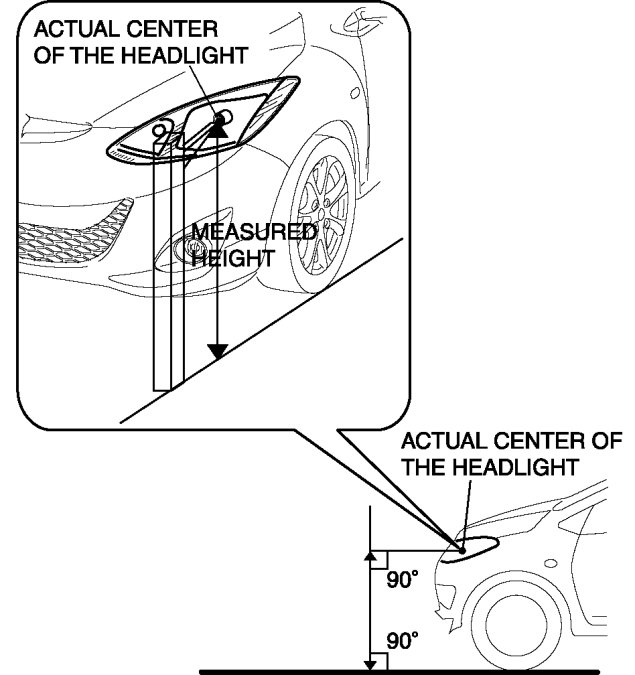 ACTUAL CENTER OF THE HEADLIGHT

MEASURED HEIGHT

ACTUAL CENTER OF THE HEADLIGHT

90°

90°