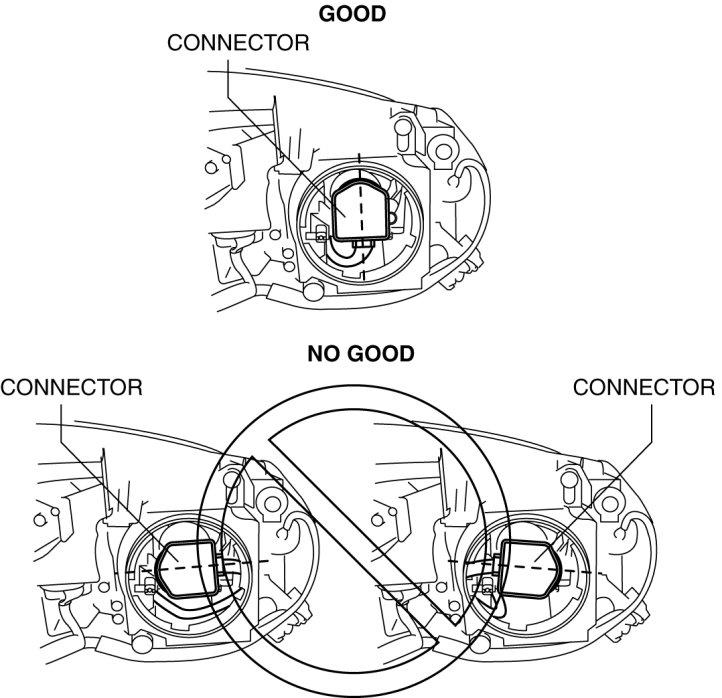 GOOD

CONNECTOR

NO GOOD

CONNECTOR

CONNECTOR