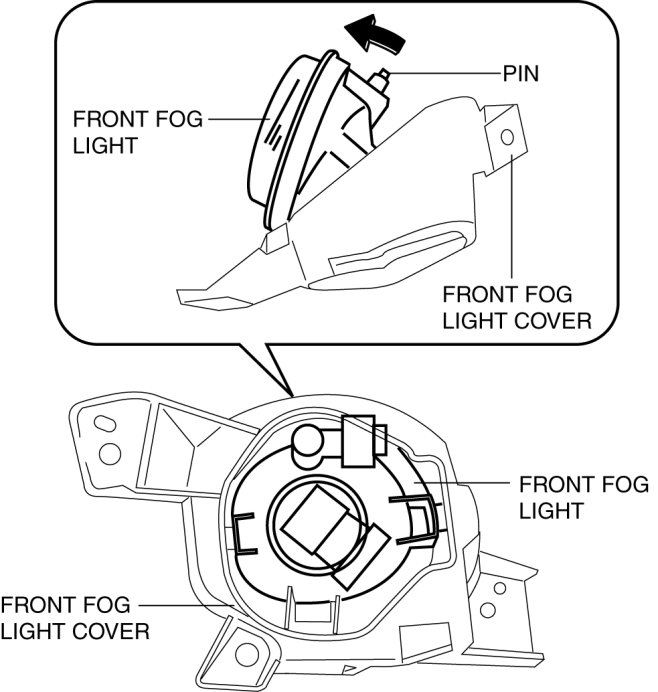 PIN

FRONT FOG LIGHT

FRONT FOG LIGHT COVER

FRONT FOG LIGHT

FRONT FOG LIGHT COVER