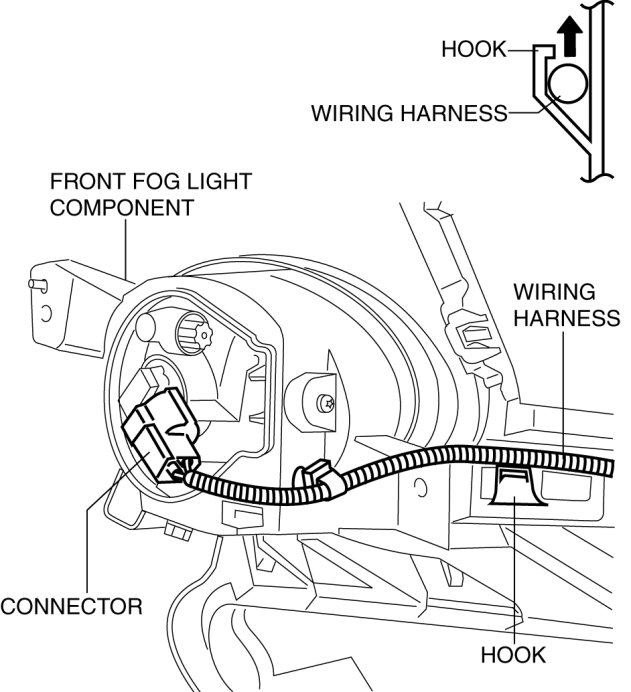 HOOK
WIRING HARNESS
FRONT FOG LIGHT COMPONENT
WIRING HARNESS
CONNECTOR
HOOK