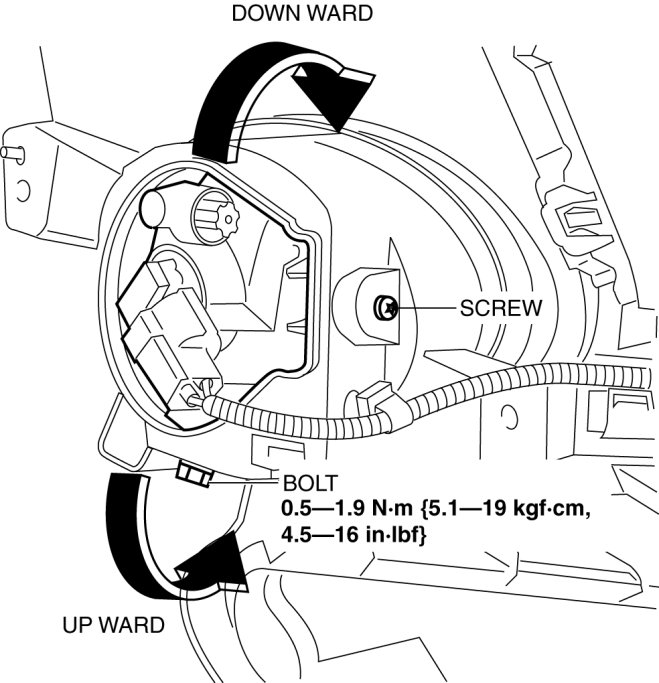 DOWN WARD

SCREW

BOLT
0.5—1.9 N·m {5.1—19 kgf·cm, 4.5—16 in·lbf}

UP WARD