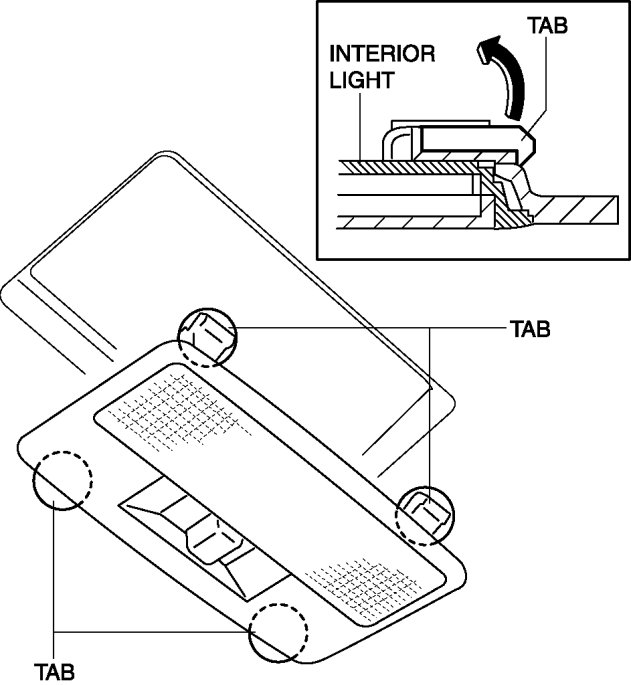 TAB
INTERIOR LIGHT
TAB
TAB