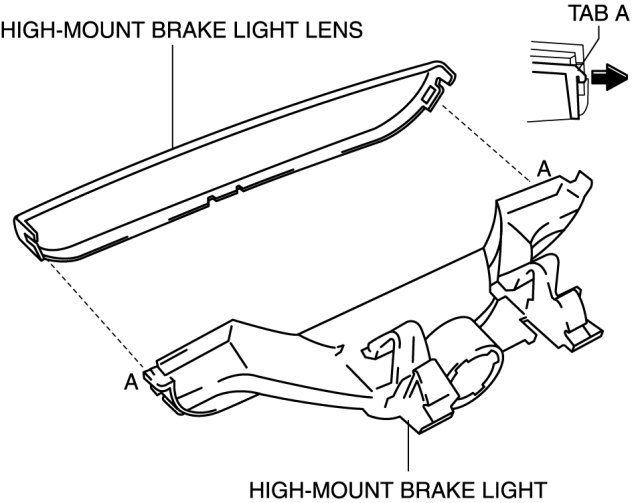 HIGH-MOUNT BRAKE LIGHT LENS

TAB A

A

A

HIGH-MOUNT BRAKE LIGHT