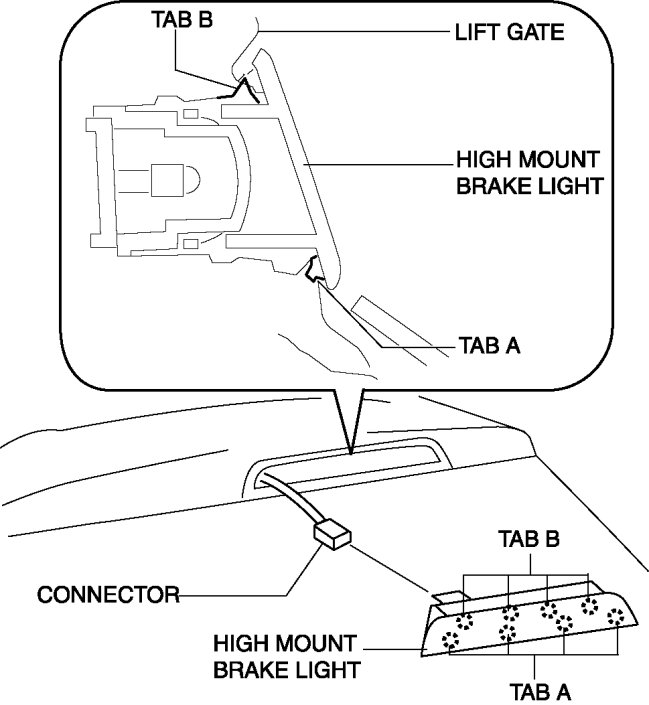 TAB B
LIFT GATE
HIGH MOUNT BRAKE LIGHT
TAB A
TAB B
CONNECTOR
HIGH MOUNT BRAKE LIGHT
TAB A