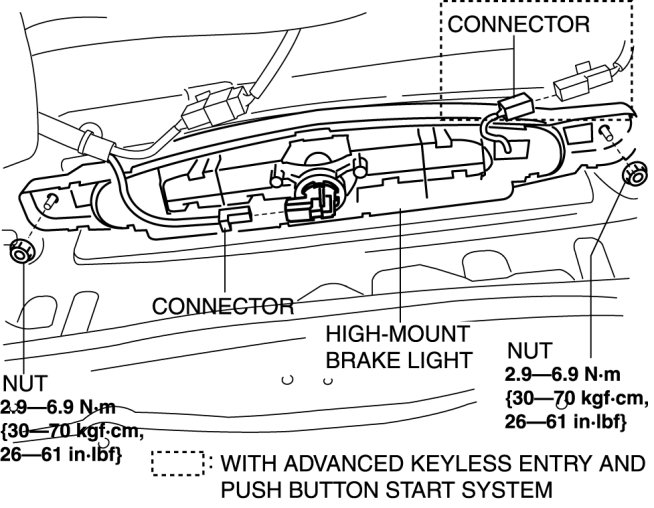 CONNECTOR

CONNECTOR

HIGH-MOUNT BRAKE LIGHT

NUT
2.9—6.9 N·m
{30—70 kgf·cm,
26—61 in·lbf}

NUT
2.9—6.9 N·m
{30—70 kgf·cm,
26—61 in·lbf}

: WITH ADVANCED KEYLESS ENTRY AND PUSH BUTTON START SYSTEM