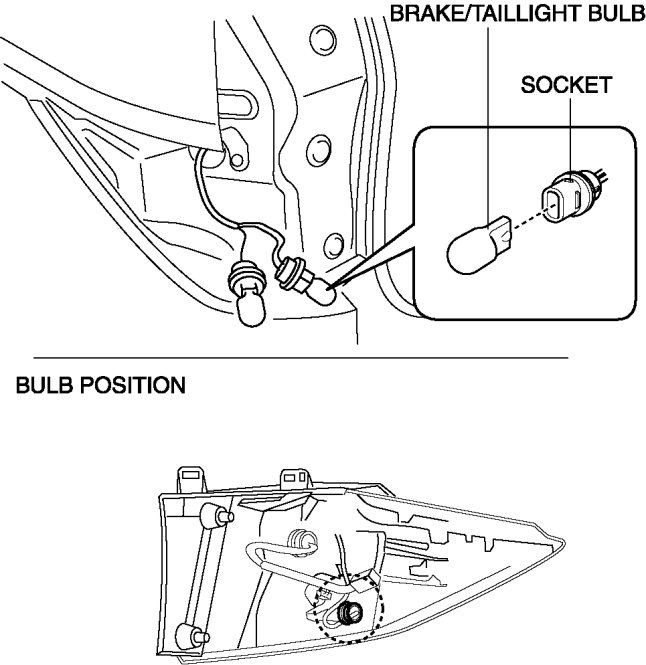 BRAKE/TAILLIGHT BULB

SOCKET

BULB POSITION