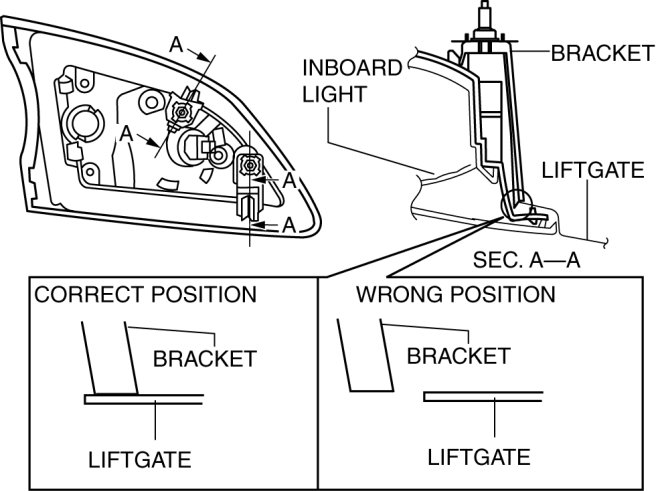 A
A
A
A
INBOARD LIGHT
BRACKET
LIFTGATE
SEC. A—A

CORRECT POSITION
BRACKET
LIFTGATE

WRONG POSITION
BRACKET
LIFTGATE