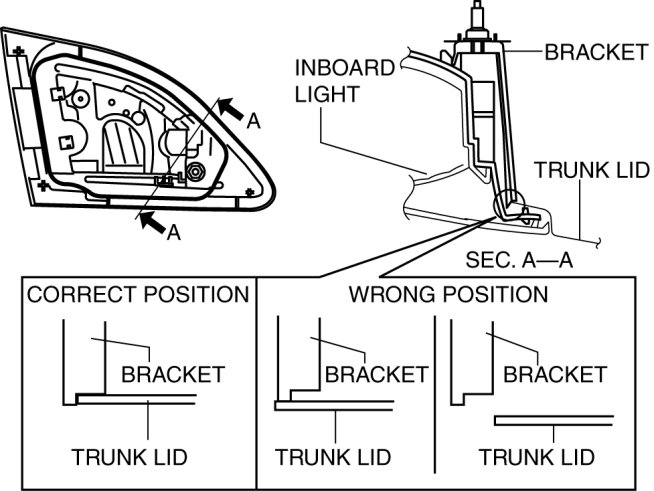 A

A

INBOARD LIGHT

BRACKET

TRUNK LID

SEC. A—A

CORRECT POSITION

BRACKET

TRUNK LID

WRONG POSITION

BRACKET

TRUNK LID

BRACKET

TRUNK LID