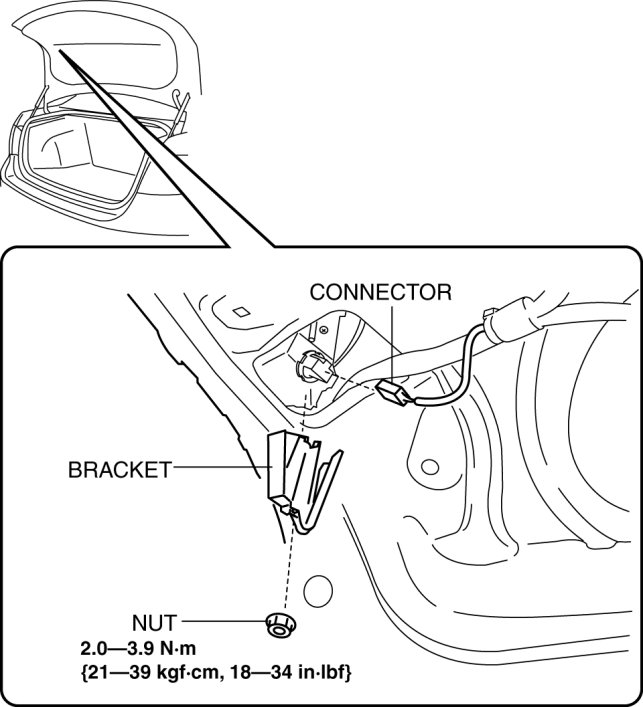 CONNECTOR

BRACKET

NUT
2.0—3.9 N·m
{21—39 kgf·cm, 18—34 in·lbf}