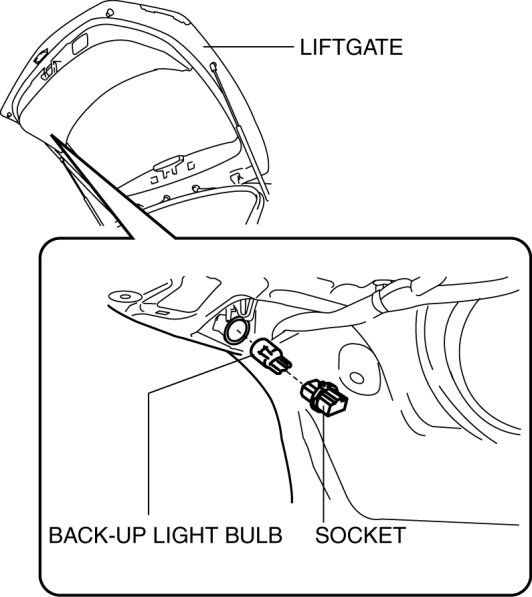 LIFTGATE

BACK-UP LIGHT BULB

SOCKET