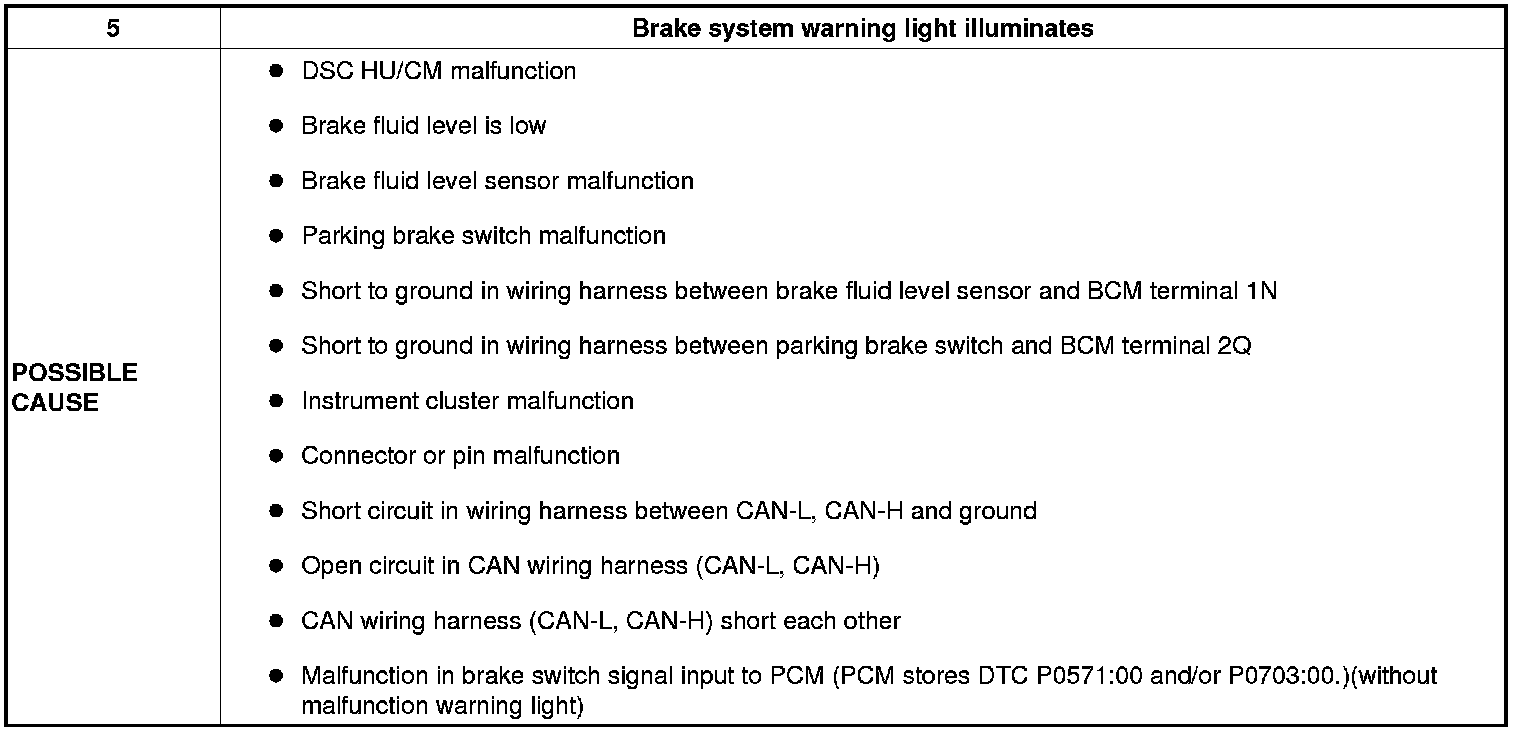 | 5 | Brake system warning light illuminates |
|---|---|
| POSSIBLE CAUSE | ● DSC HU/CM malfunction<br>● Brake fluid level is low<br>● Brake fluid level sensor malfunction<br>● Parking brake switch malfunction<br>● Short to ground in wiring harness between brake fluid level sensor and BCM terminal 1N<br>● Short to ground in wiring harness between parking brake switch and BCM terminal 2Q<br>● Instrument cluster malfunction<br>● Connector or pin malfunction<br>● Short circuit in wiring harness between CAN-L, CAN-H and ground<br>● Open circuit in CAN wiring harness (CAN-L, CAN-H)<br>● CAN wiring harness (CAN-L, CAN-H) short each other<br>● Malfunction in brake switch signal input to PCM (PCM stores DTC P0571:00 and/or P0703:00.)(without malfunction warning light) |