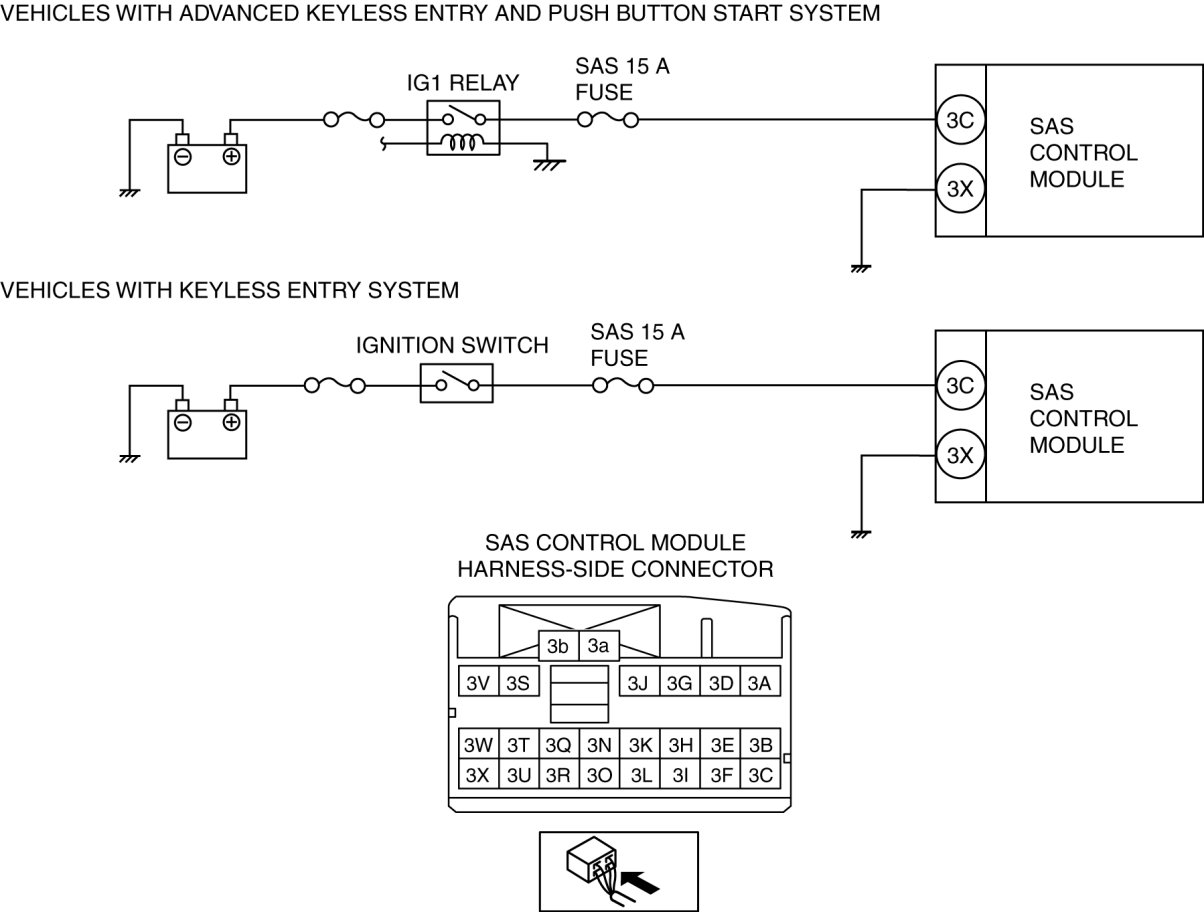 VEHICLES WITH ADVANCED KEYLESS ENTRY AND PUSH BUTTON START SYSTEM

IG1 RELAY

SAS 15 A FUSE

3C

3X

SAS CONTROL MODULE

VEHICLES WITH KEYLESS ENTRY SYSTEM

IGNITION SWITCH

SAS 15 A FUSE

3C

3X

SAS CONTROL MODULE

SAS CONTROL MODULE HARNESS-SIDE CONNECTOR

3b 3a

3V 3S 3J 3G 3D 3A

3W 3T 3Q 3N 3K 3H 3E 3B

3X 3U 3R 3O 3L 3I 3F 3C