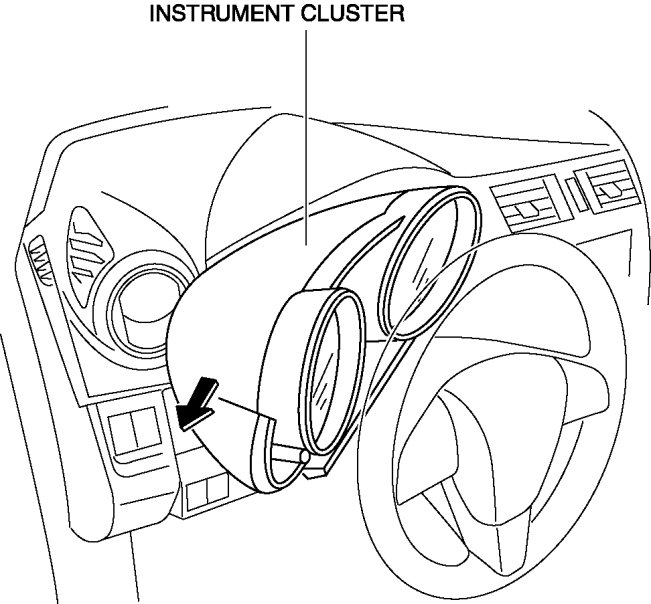 INSTRUMENT CLUSTER