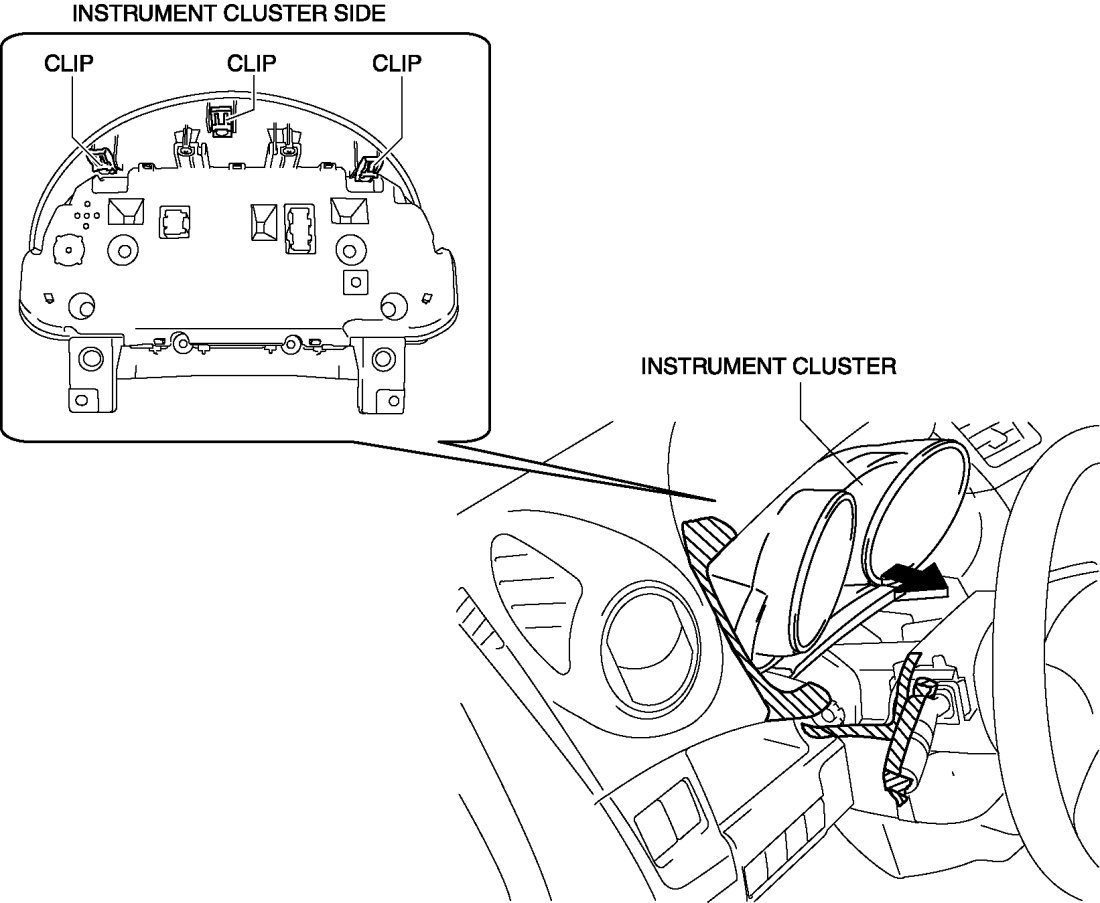 INSTRUMENT CLUSTER SIDE

CLIP

CLIP

CLIP

INSTRUMENT CLUSTER