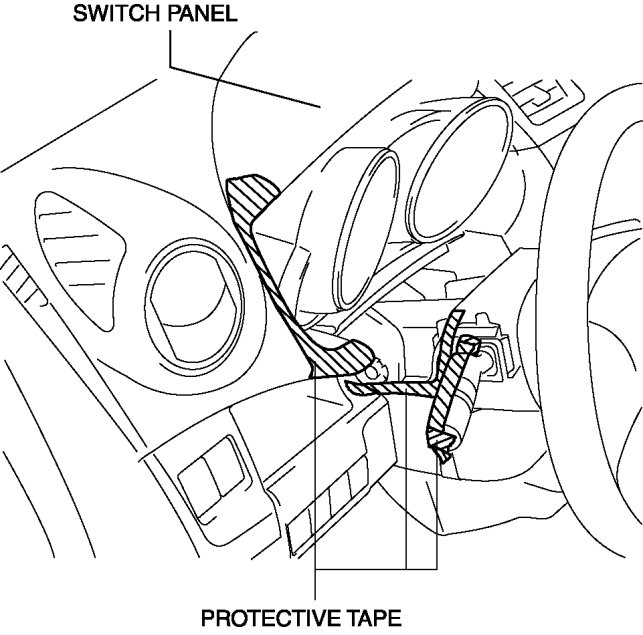 SWITCH PANEL

PROTECTIVE TAPE