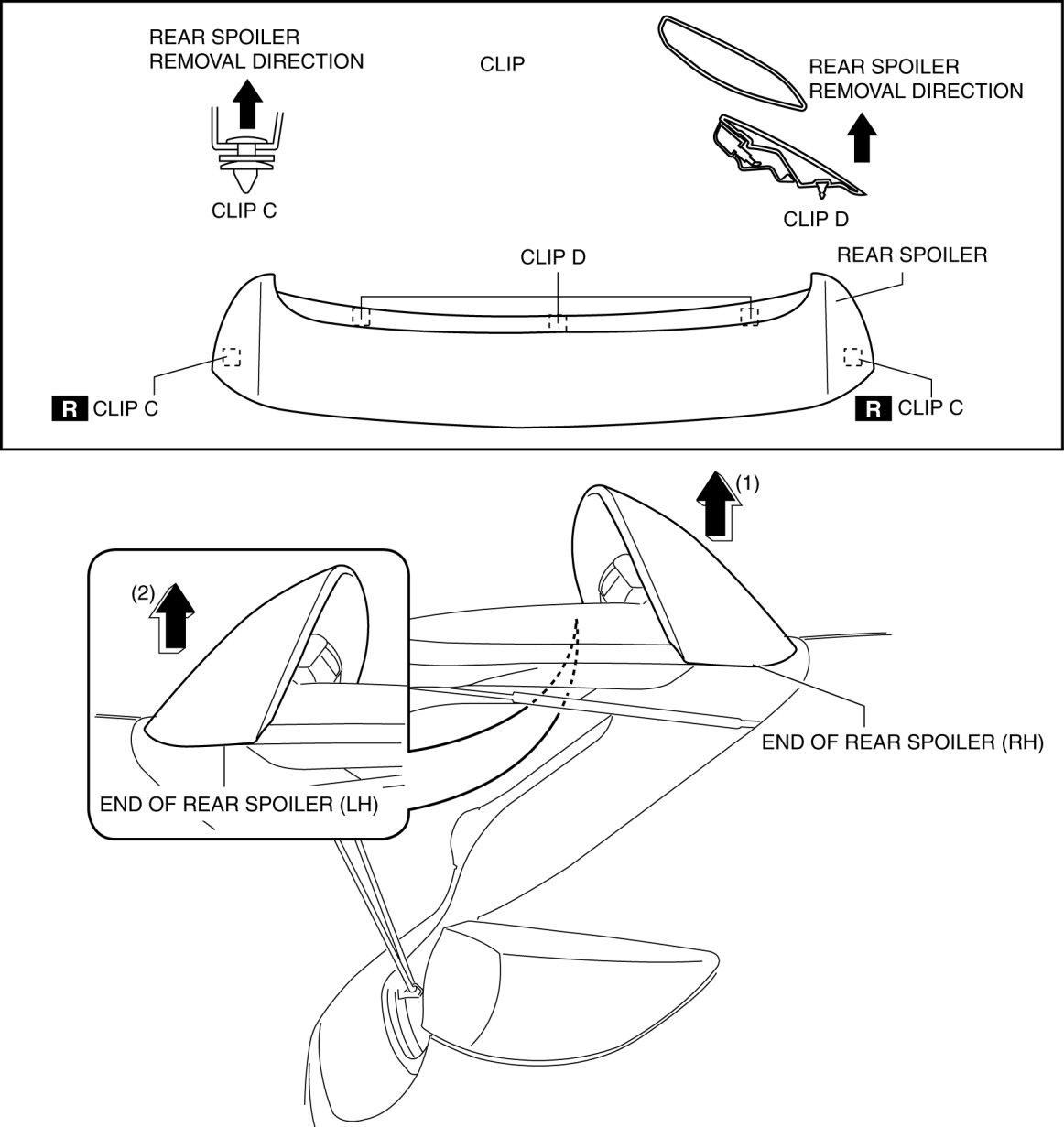 REAR SPOILER REMOVAL DIRECTION

CLIP

REAR SPOILER REMOVAL DIRECTION

CLIP C

CLIP D

CLIP D

REAR SPOILER

R CLIP C

R CLIP C

(1)

(2)

END OF REAR SPOILER (RH)

END OF REAR SPOILER (LH)