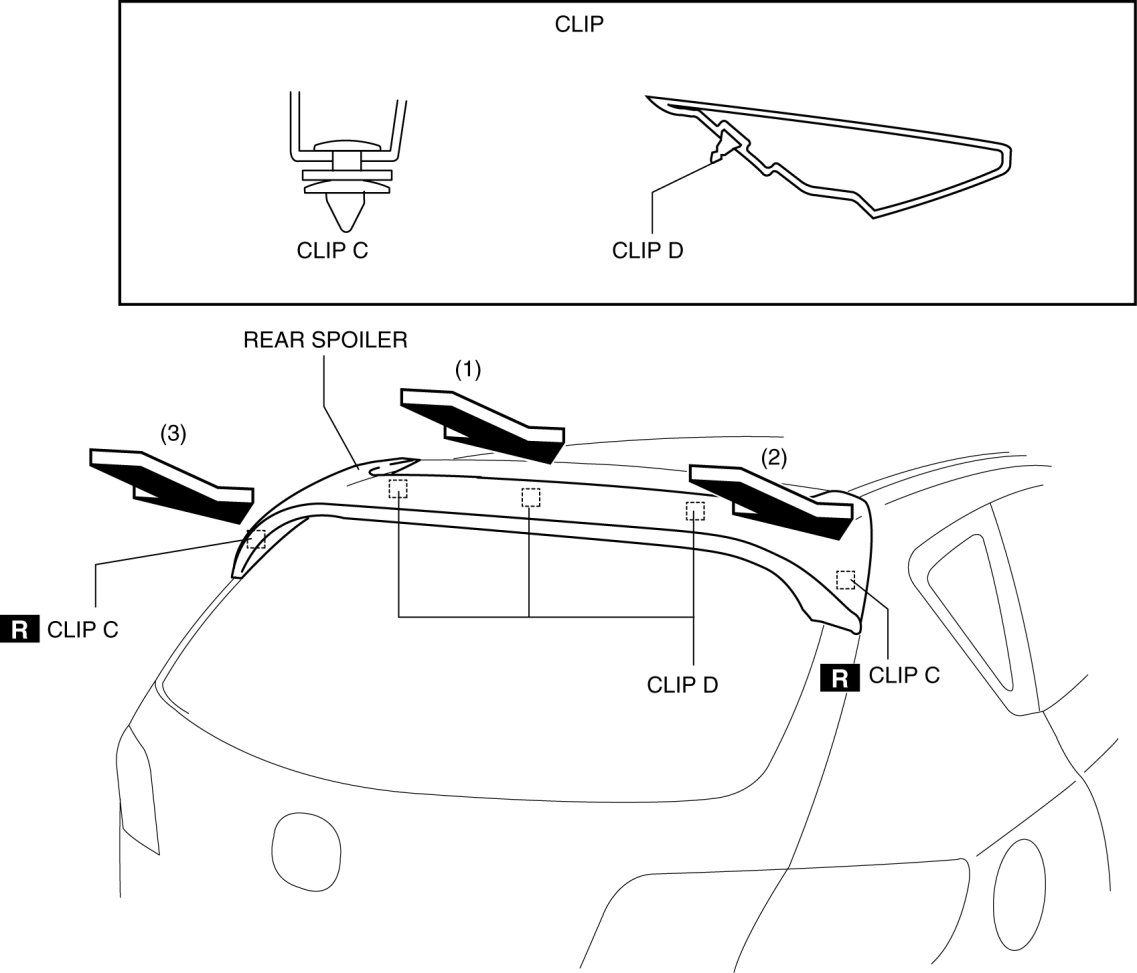 CLIP

CLIP C

CLIP D

REAR SPOILER

(1)

(3)

(2)

R CLIP C

CLIP D

R CLIP C