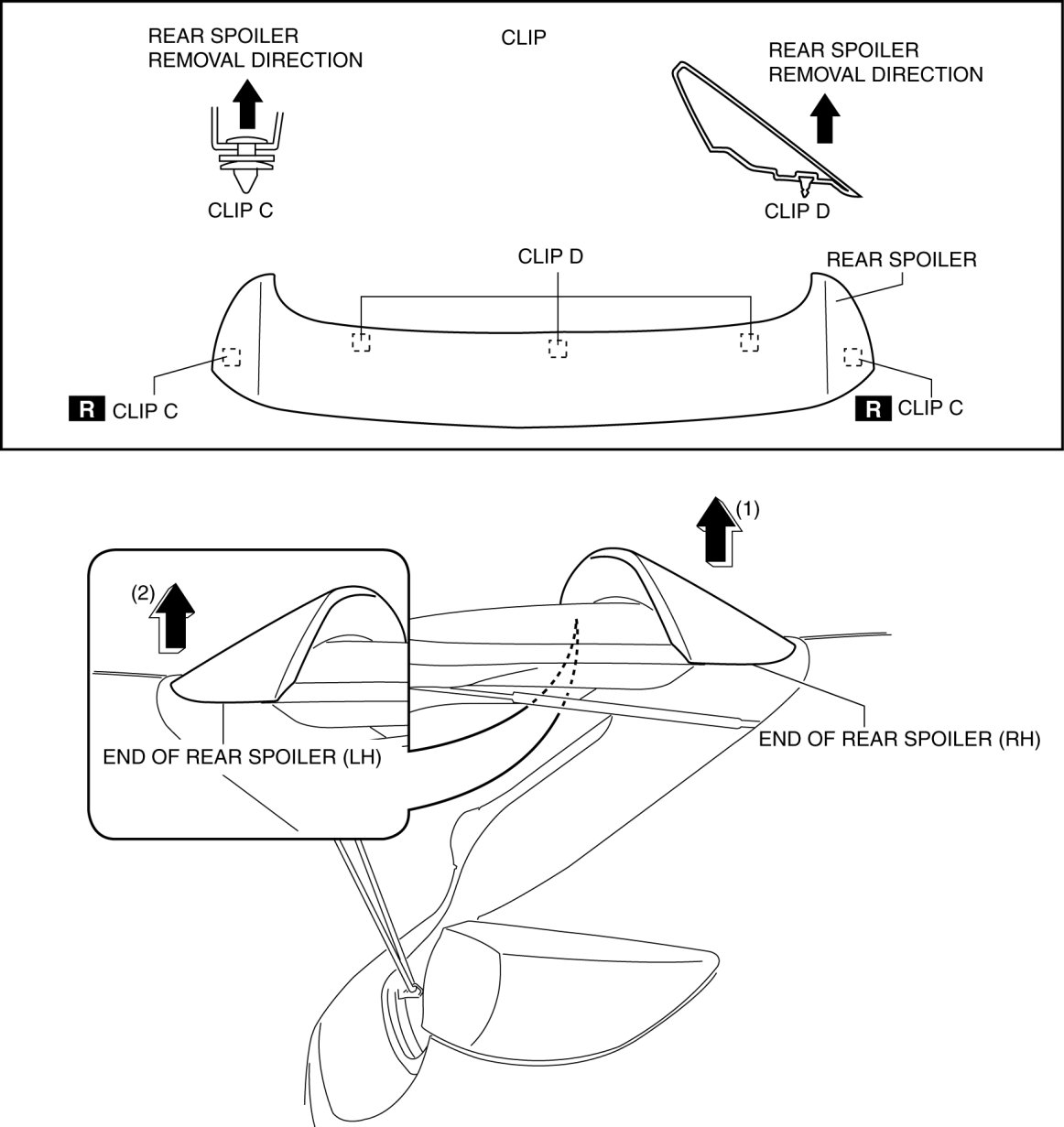 REAR SPOILER REMOVAL DIRECTION

CLIP

REAR SPOILER REMOVAL DIRECTION

CLIP C

CLIP D

CLIP D

REAR SPOILER

R CLIP C

R CLIP C

(1)

(2)

END OF REAR SPOILER (LH)

END OF REAR SPOILER (RH)