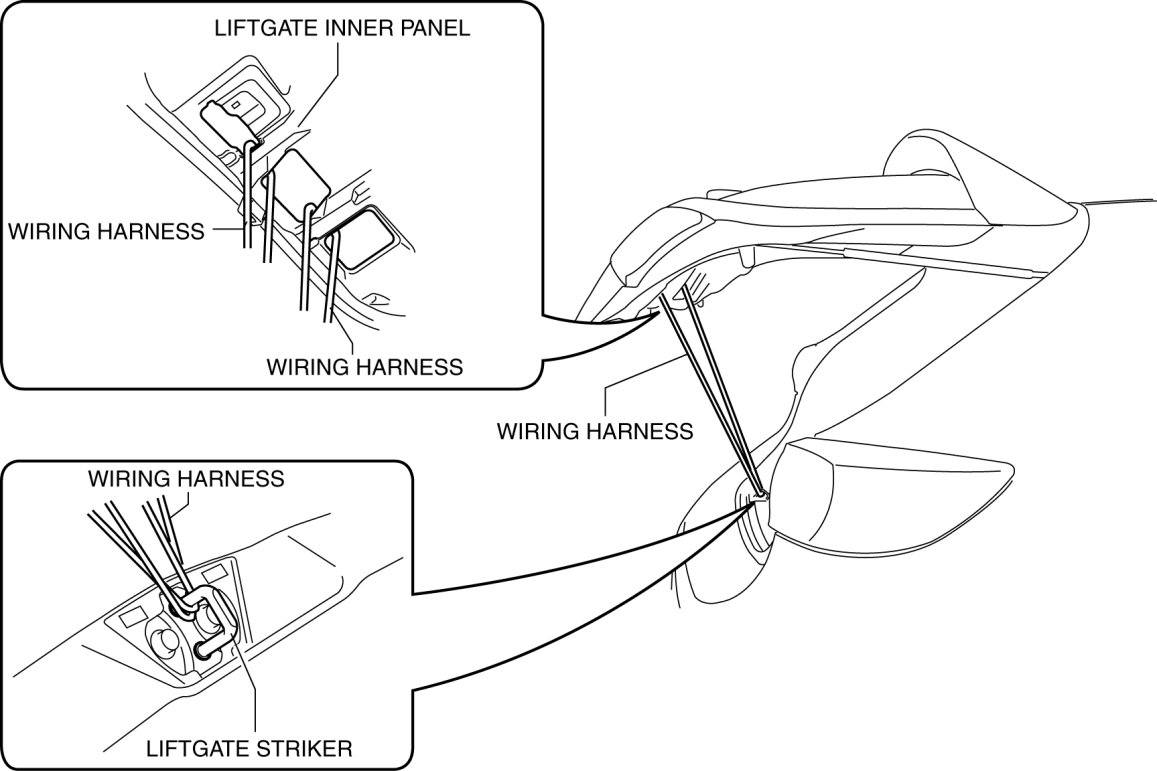 LIFTGATE INNER PANEL

WIRING HARNESS

WIRING HARNESS

WIRING HARNESS

WIRING HARNESS

LIFTGATE STRIKER