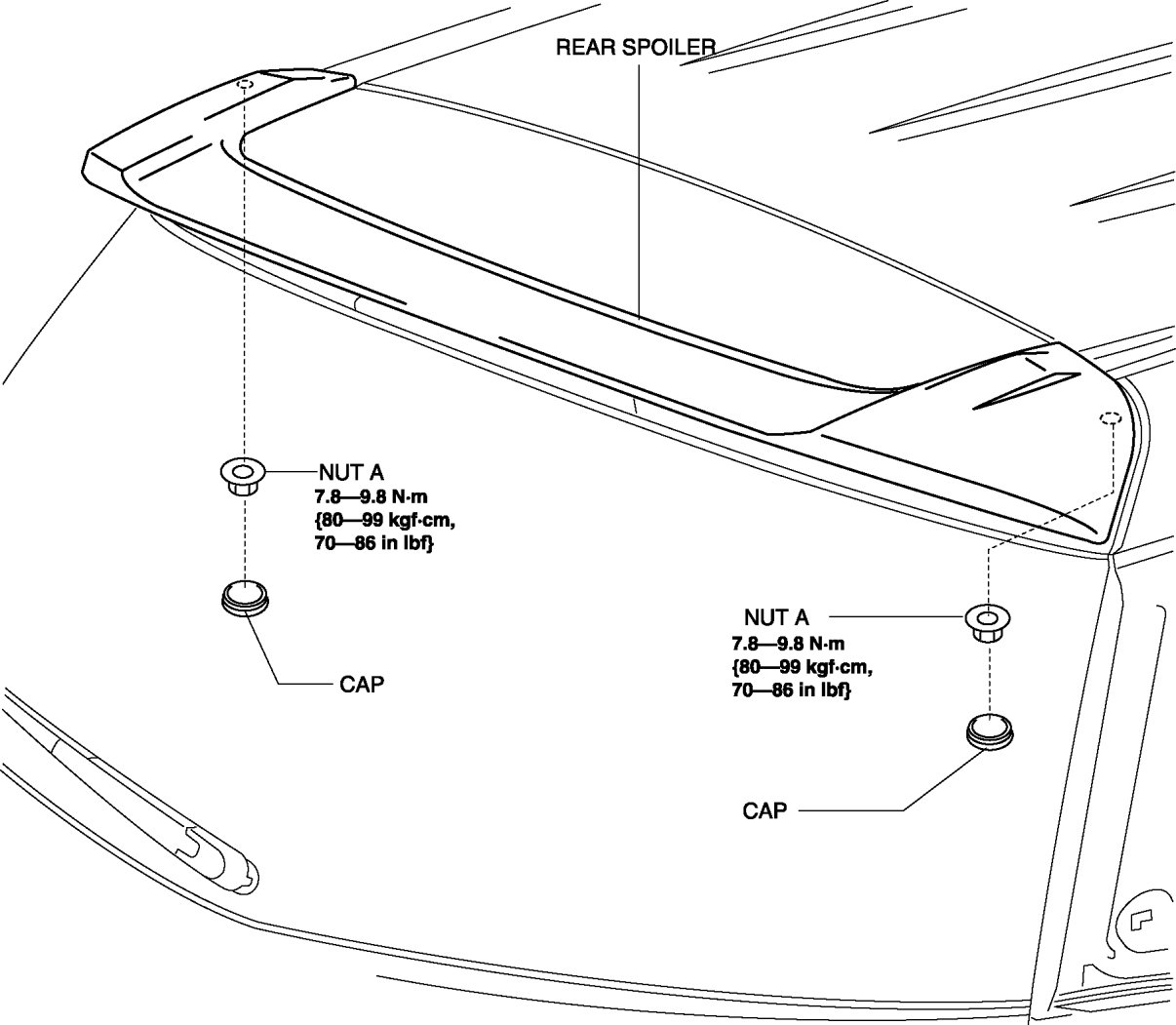 REAR SPOILER

NUT A
7.8—9.8 N·m
{80—99 kgf·cm,
70—86 in lbf}

CAP

NUT A
7.8—9.8 N·m
{80—99 kgf·cm,
70—86 in lbf}

CAP