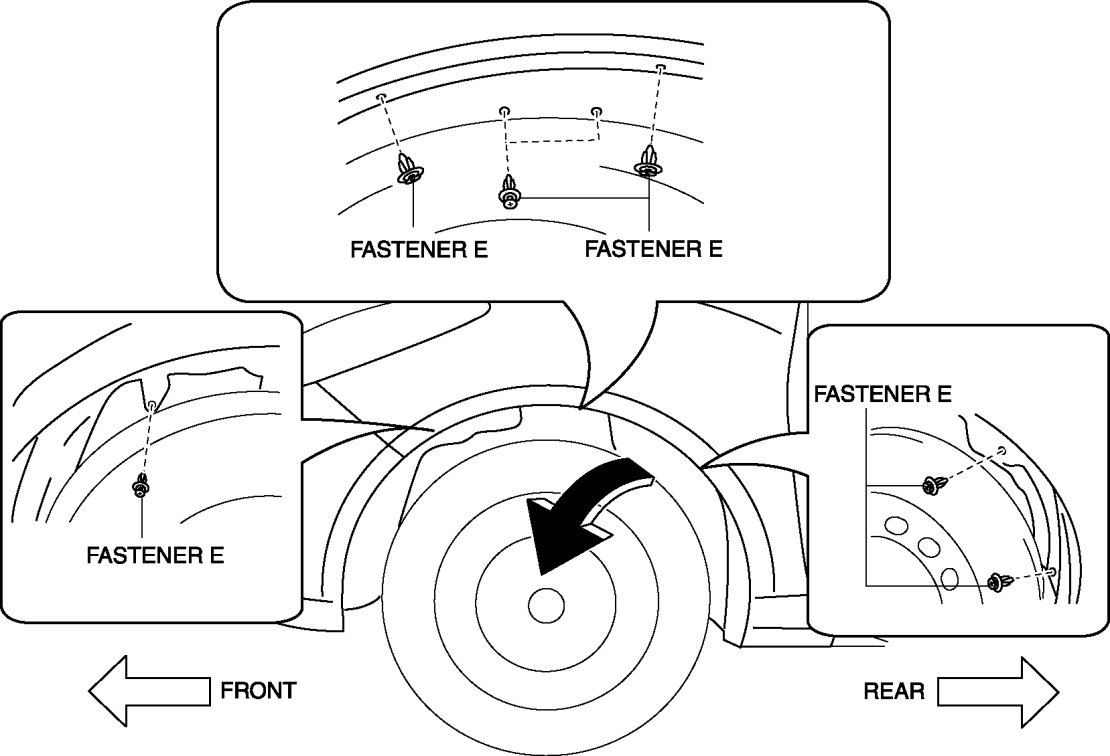 FASTENER E
FASTENER E

FASTENER E

FASTENER E

FRONT

REAR