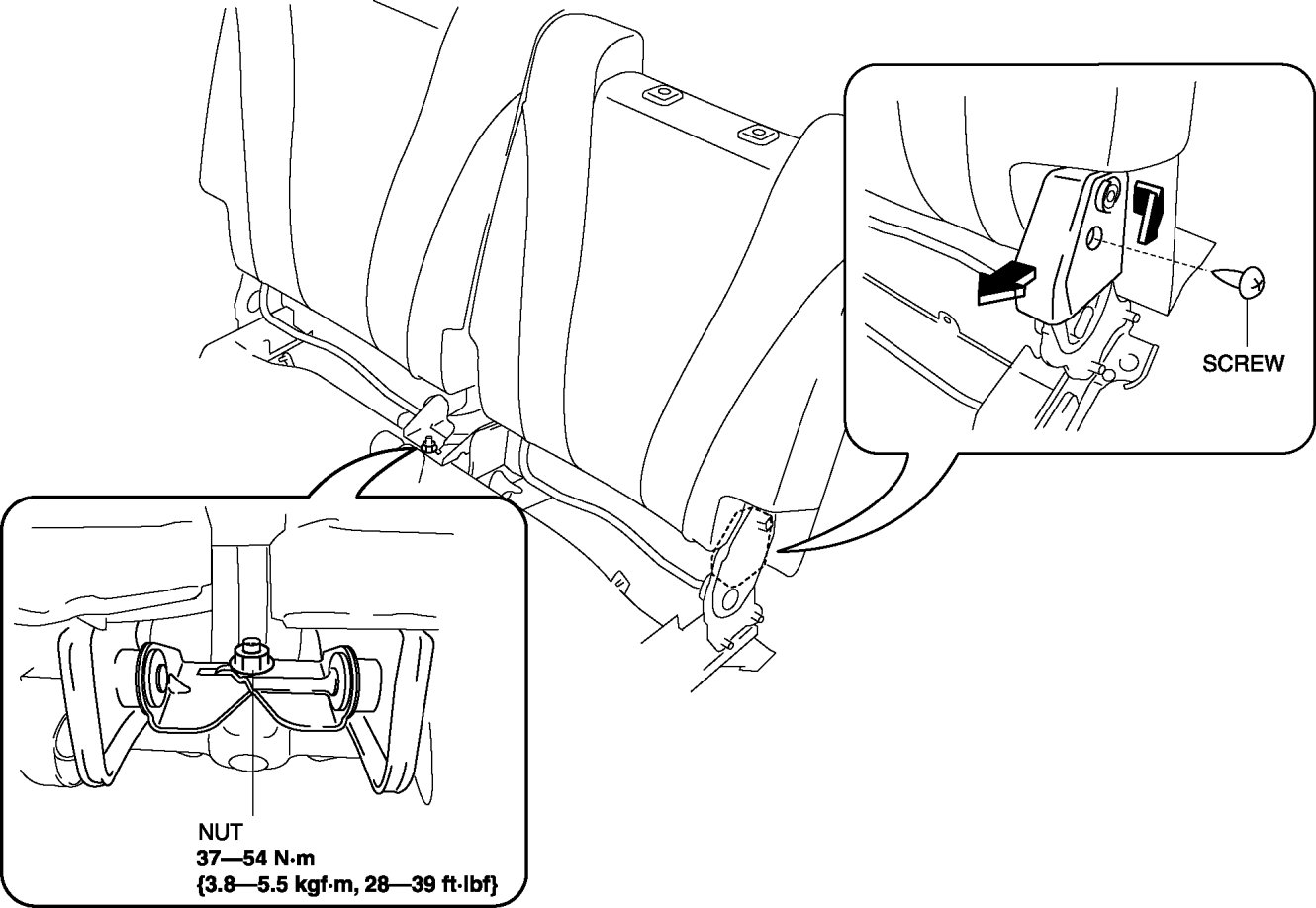 SCREW

NUT
37—54 N·m
{3.8—5.5 kgf·m, 28—39 ft·lbf}