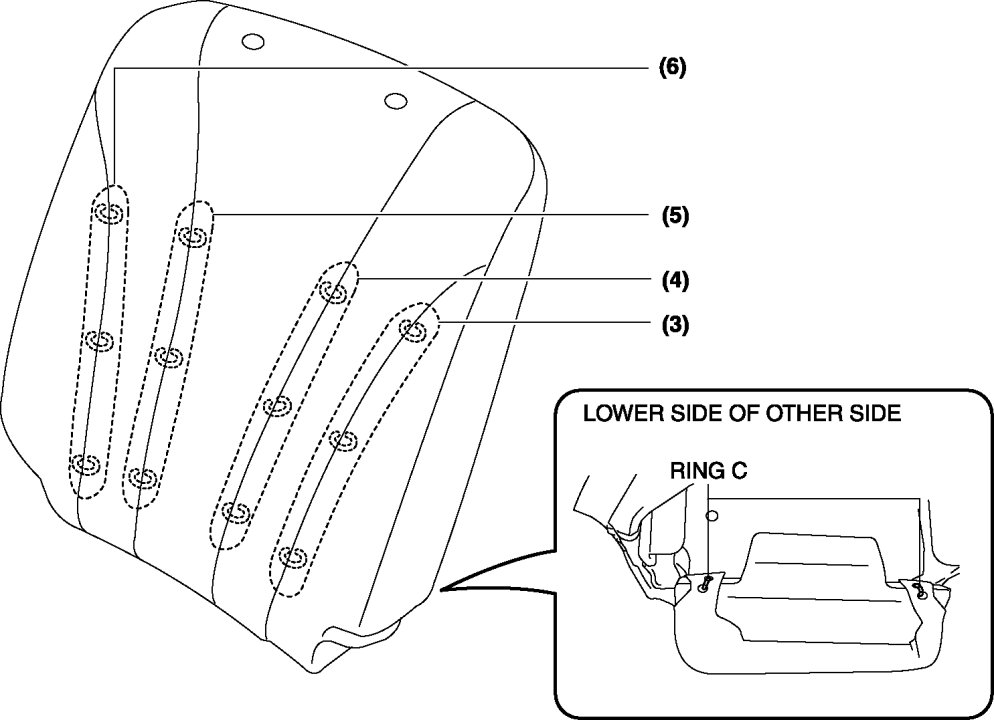 (6)

(5)

(4)

(3)

LOWER SIDE OF OTHER SIDE

RING C