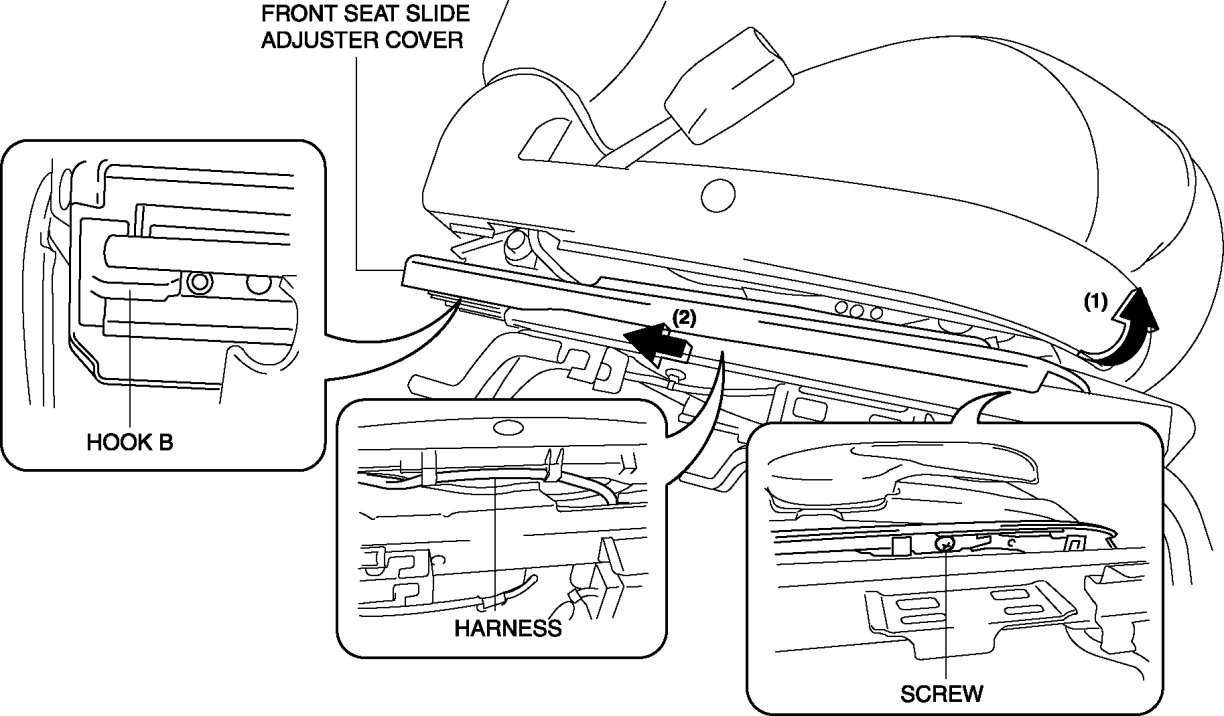 FRONT SEAT SLIDE ADJUSTER COVER

(1)

(2)

HOOK B

HARNESS

SCREW