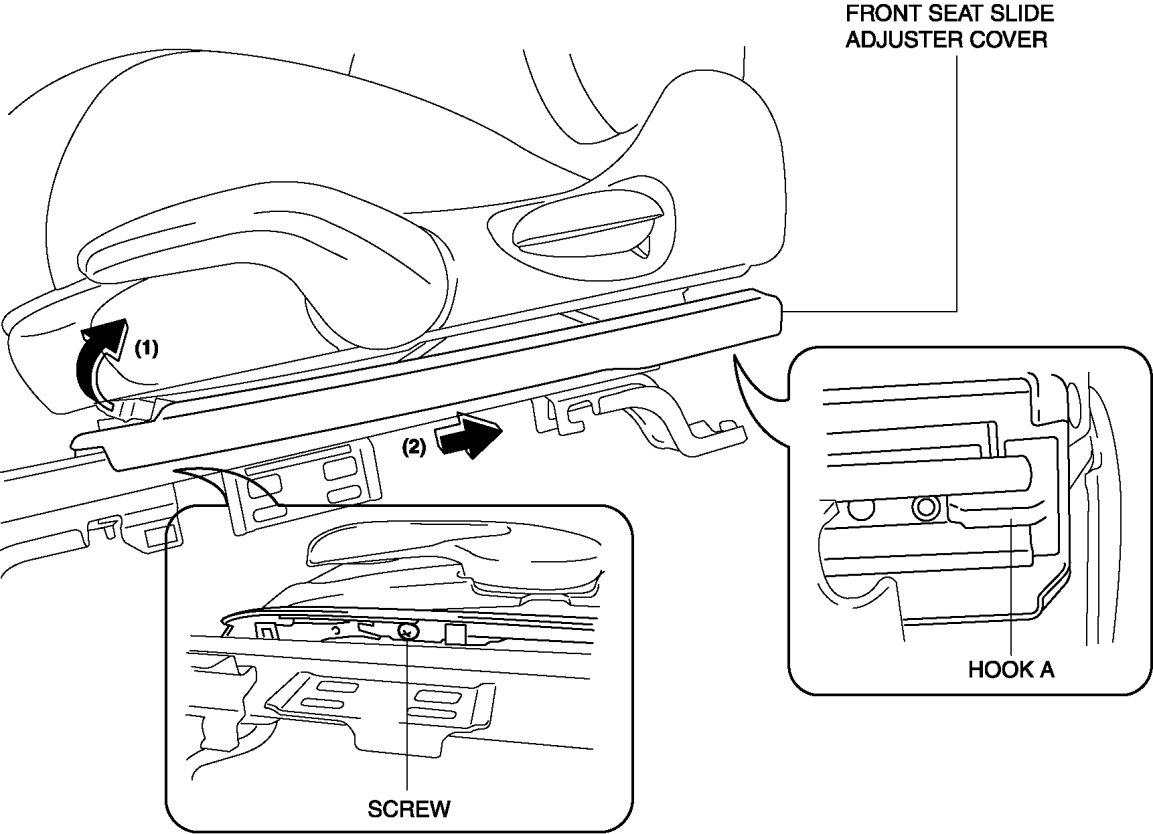 FRONT SEAT SLIDE ADJUSTER COVER

(1)

(2)

HOOK A

SCREW