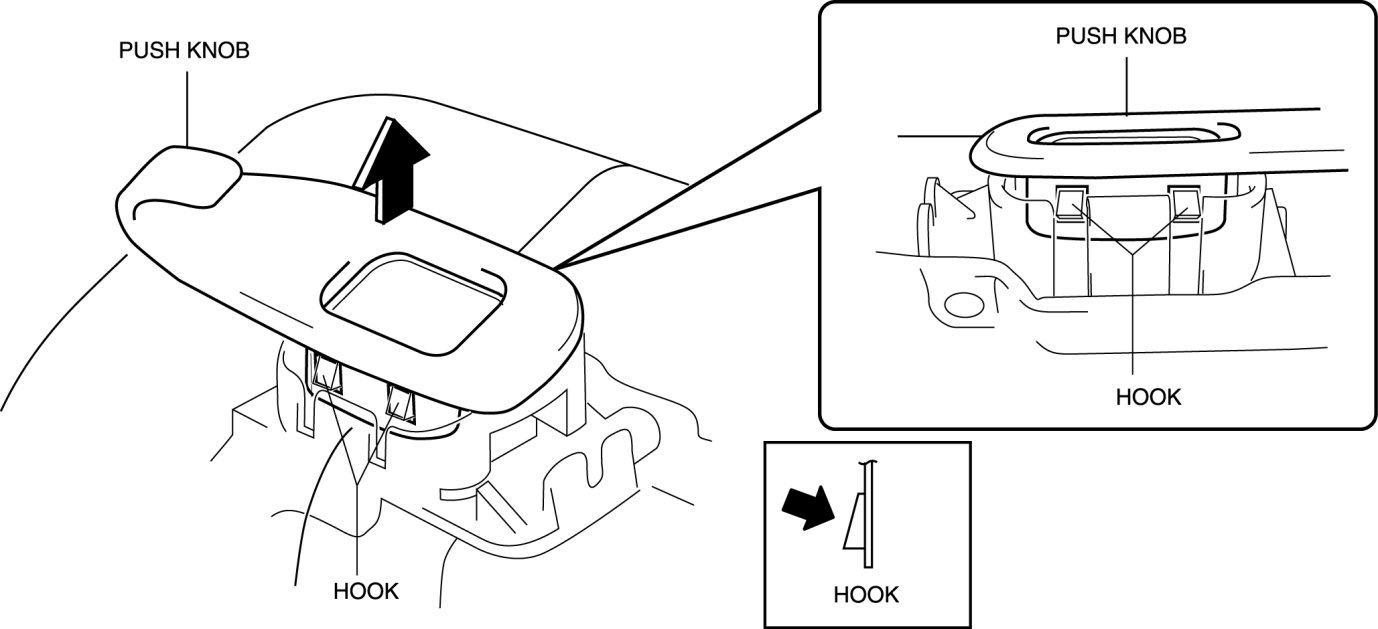 PUSH KNOB

PUSH KNOB

HOOK

HOOK

HOOK