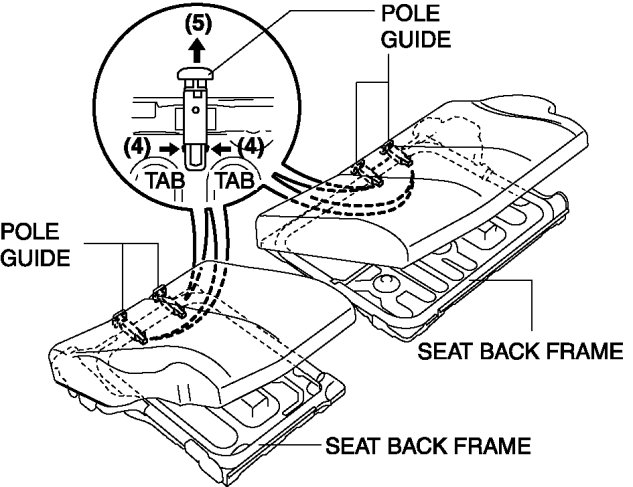 (5)
POLE GUIDE
(4)
(4)
TAB
TAB
POLE GUIDE
SEAT BACK FRAME
SEAT BACK FRAME