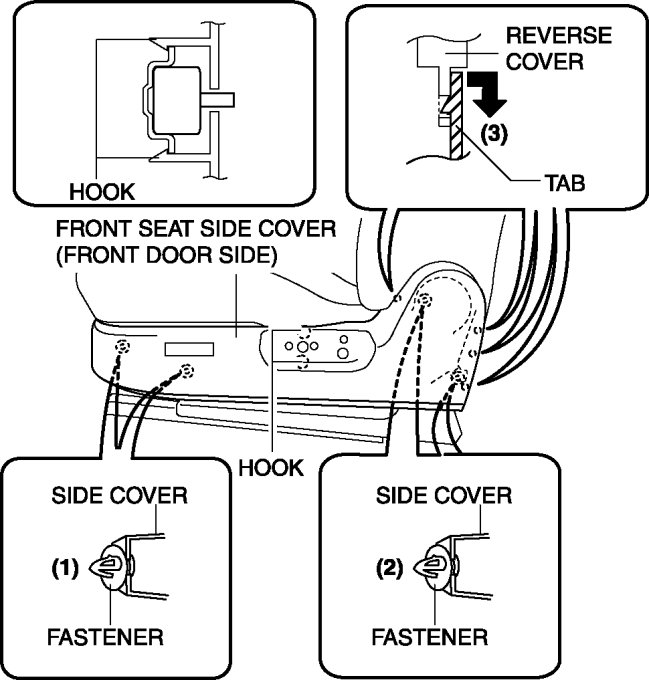 HOOK

REVERSE COVER

(3)

TAB

FRONT SEAT SIDE COVER (FRONT DOOR SIDE)

HOOK

SIDE COVER

(1)

FASTENER

SIDE COVER

(2)

FASTENER