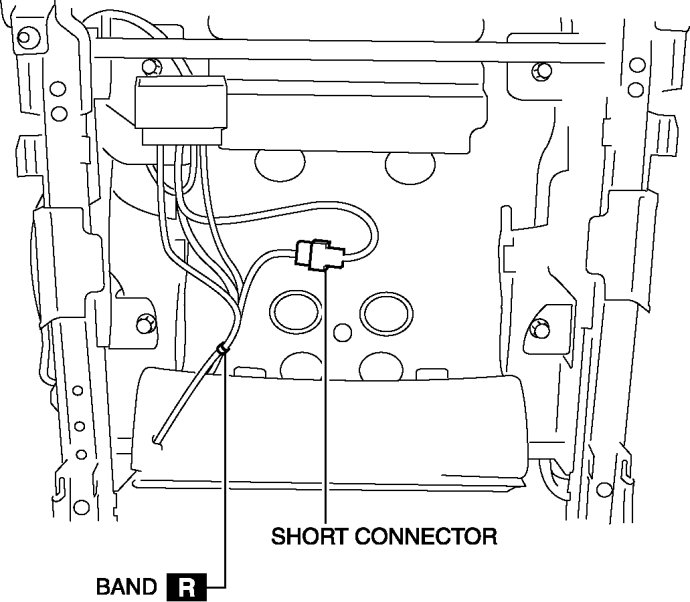 SHORT CONNECTOR

BAND R