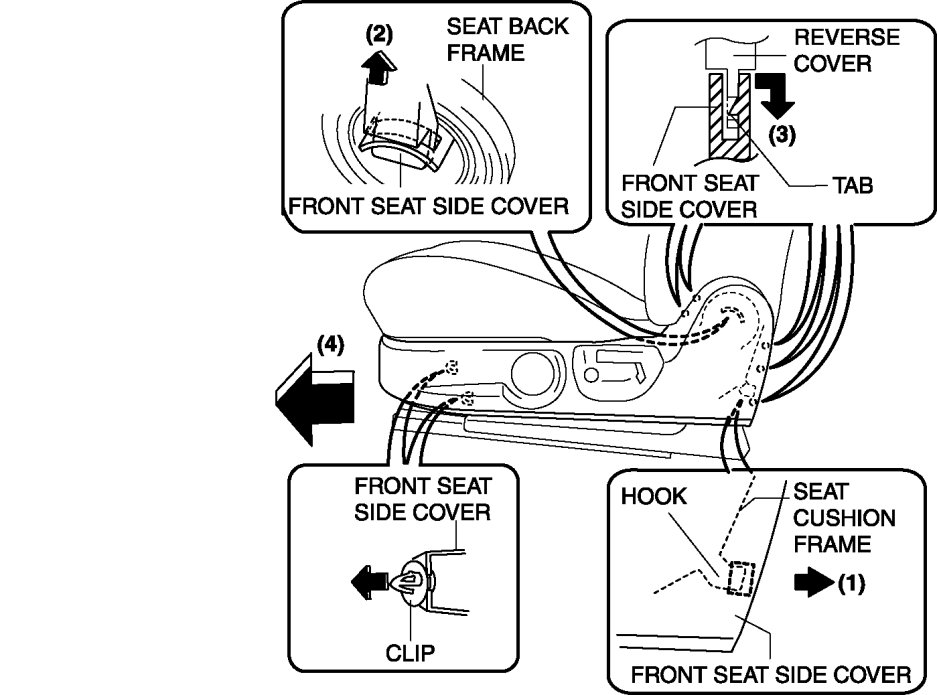 (2)
SEAT BACK FRAME
FRONT SEAT SIDE COVER

REVERSE COVER
(3)
FRONT SEAT SIDE COVER
TAB

(4)

FRONT SEAT SIDE COVER
CLIP

HOOK
SEAT CUSHION FRAME
(1)
FRONT SEAT SIDE COVER