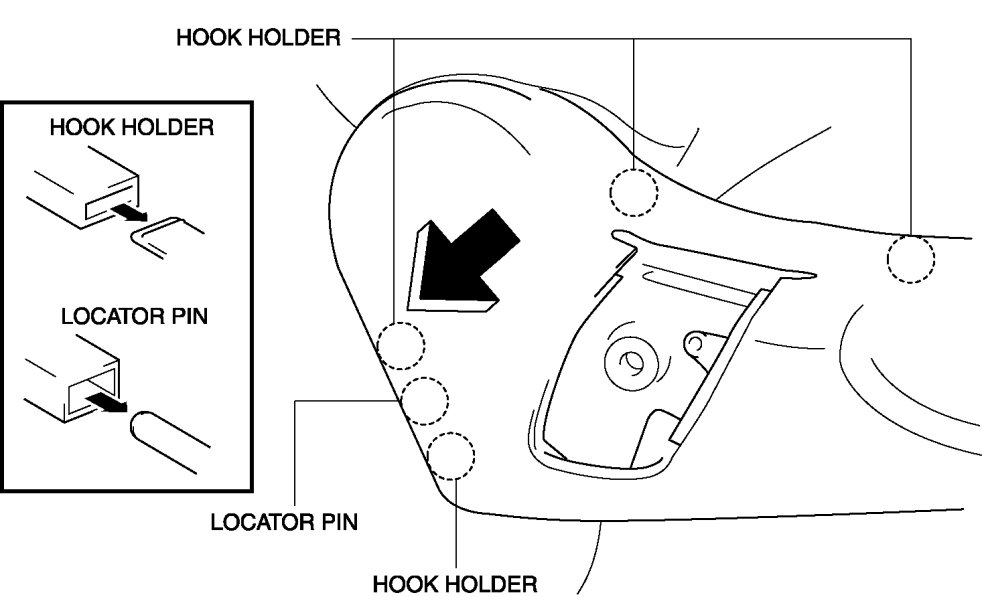 HOOK HOLDER

HOOK HOLDER

LOCATOR PIN

LOCATOR PIN

HOOK HOLDER