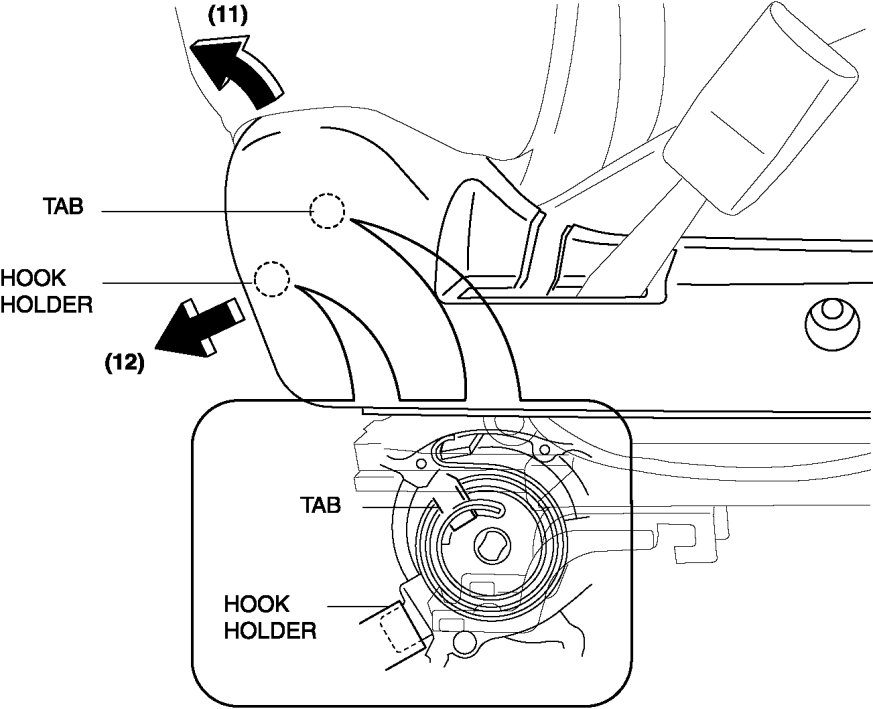 (11)

TAB

HOOK HOLDER

(12)

TAB

HOOK HOLDER