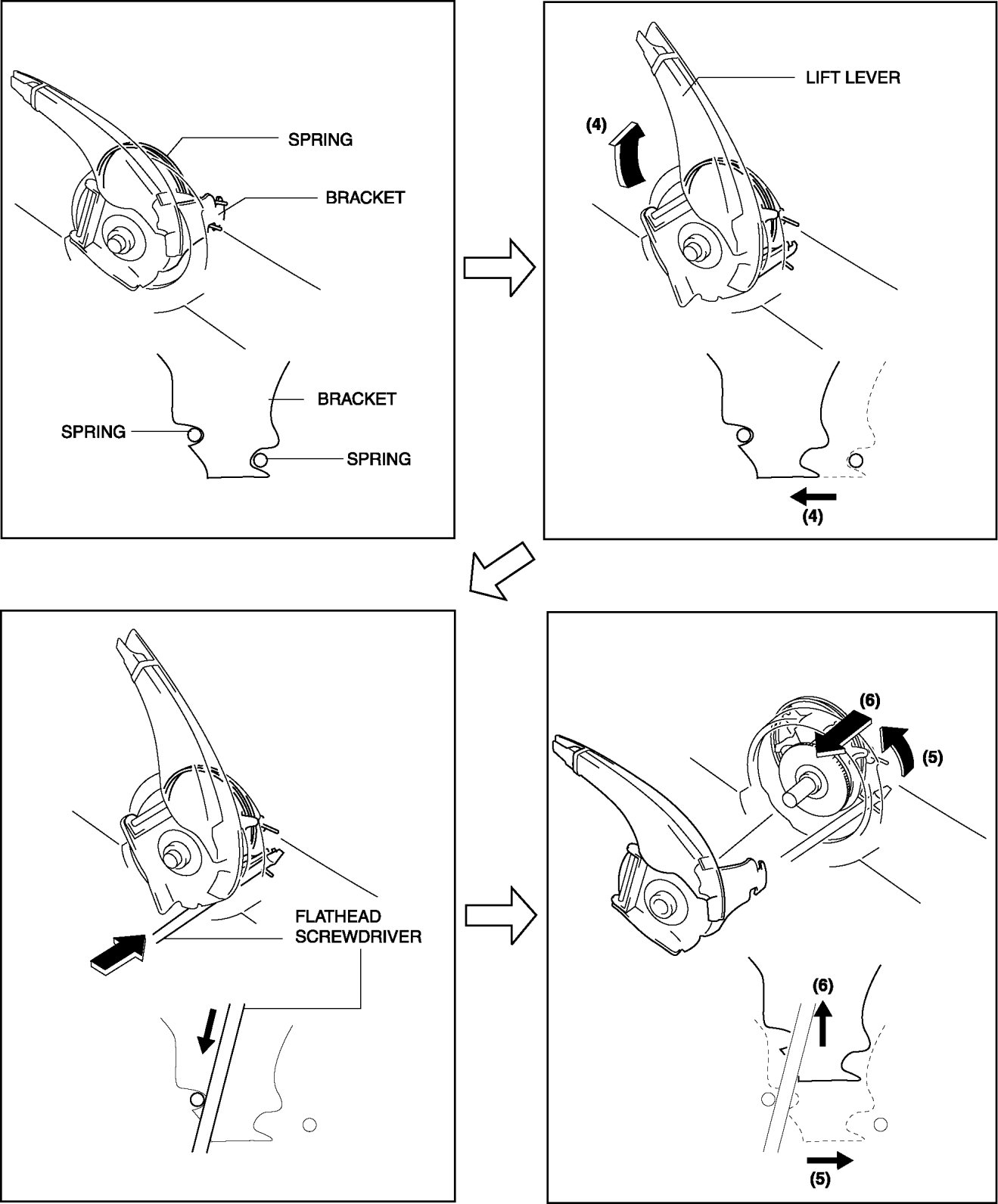 SPRING
BRACKET
BRACKET
SPRING
SPRING

LIFT LEVER
(4)
(4)

FLATHEAD SCREWDRIVER

(6)
(5)
(6)
(5)