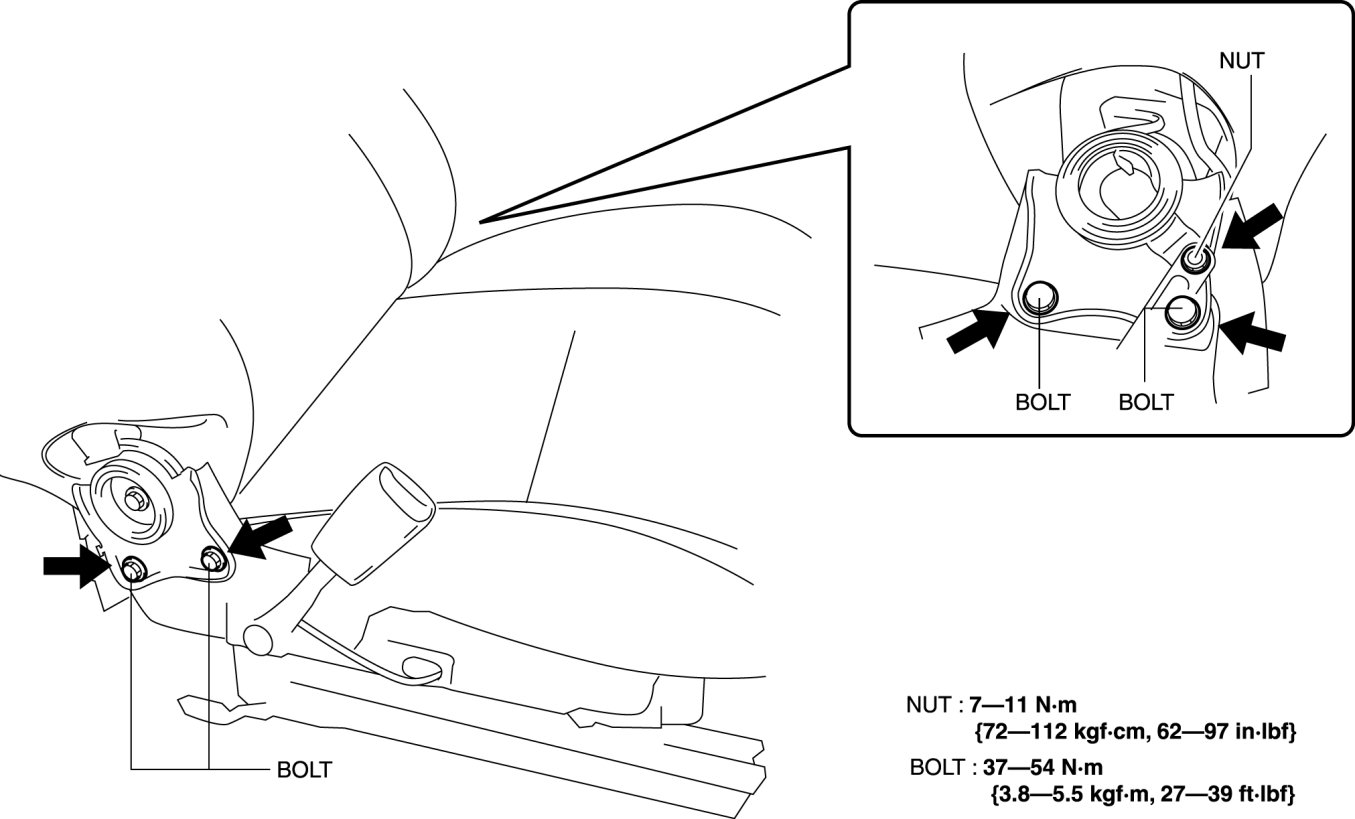 NUT

BOLT

BOLT

BOLT

NUT : 7—11 N·m
{72—112 kgf·cm, 62—97 in·lbf}

BOLT : 37—54 N·m
{3.8—5.5 kgf·m, 27—39 ft·lbf}