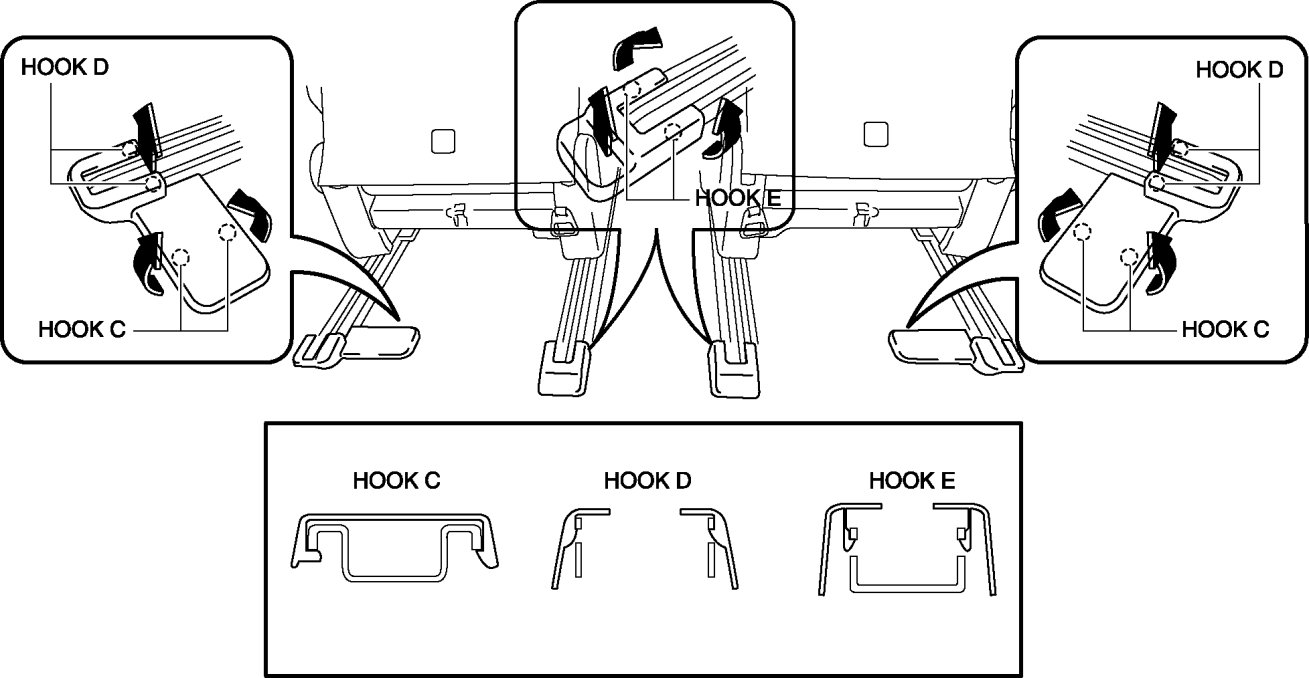 HOOK D

HOOK C

HOOK E

HOOK D

HOOK C

HOOK C

HOOK D

HOOK E