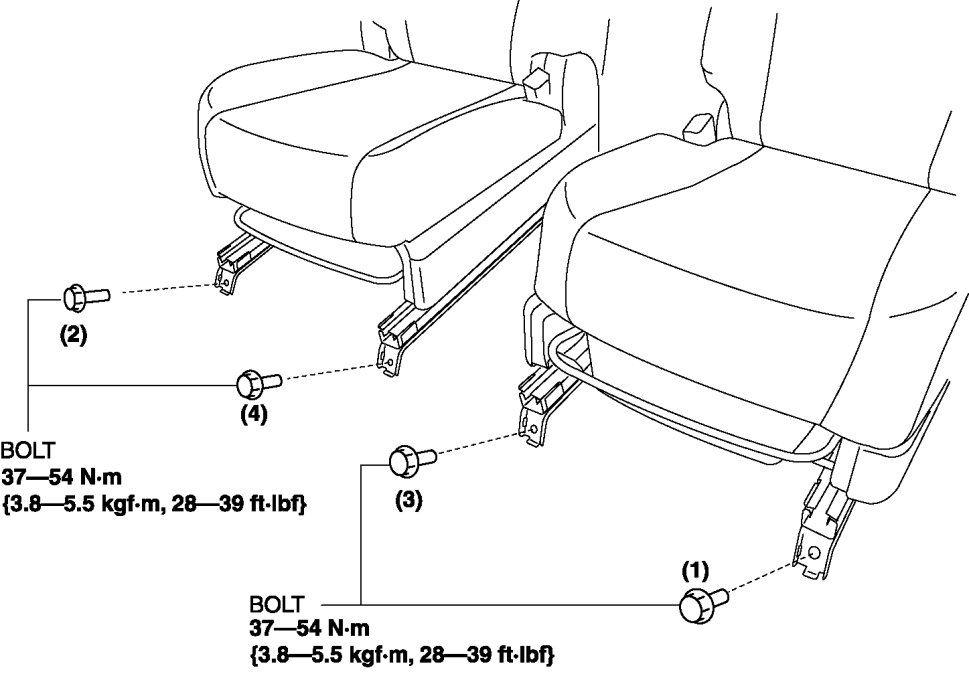 (2)

(4)

BOLT
37—54 N·m
{3.8—5.5 kgf·m, 28—39 ft·lbf}

(3)

(1)

BOLT
37—54 N·m
{3.8—5.5 kgf·m, 28—39 ft·lbf}