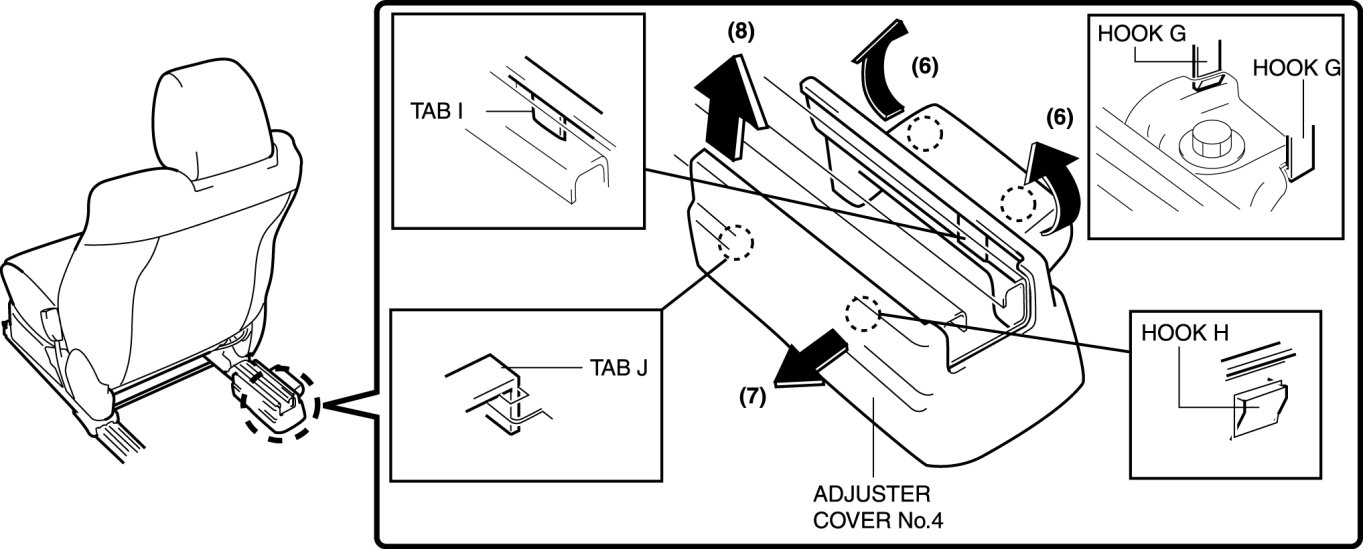 TAB I

(8)

(6)

(6)

HOOK G

HOOK G

TAB J

(7)

HOOK H

ADJUSTER COVER No.4