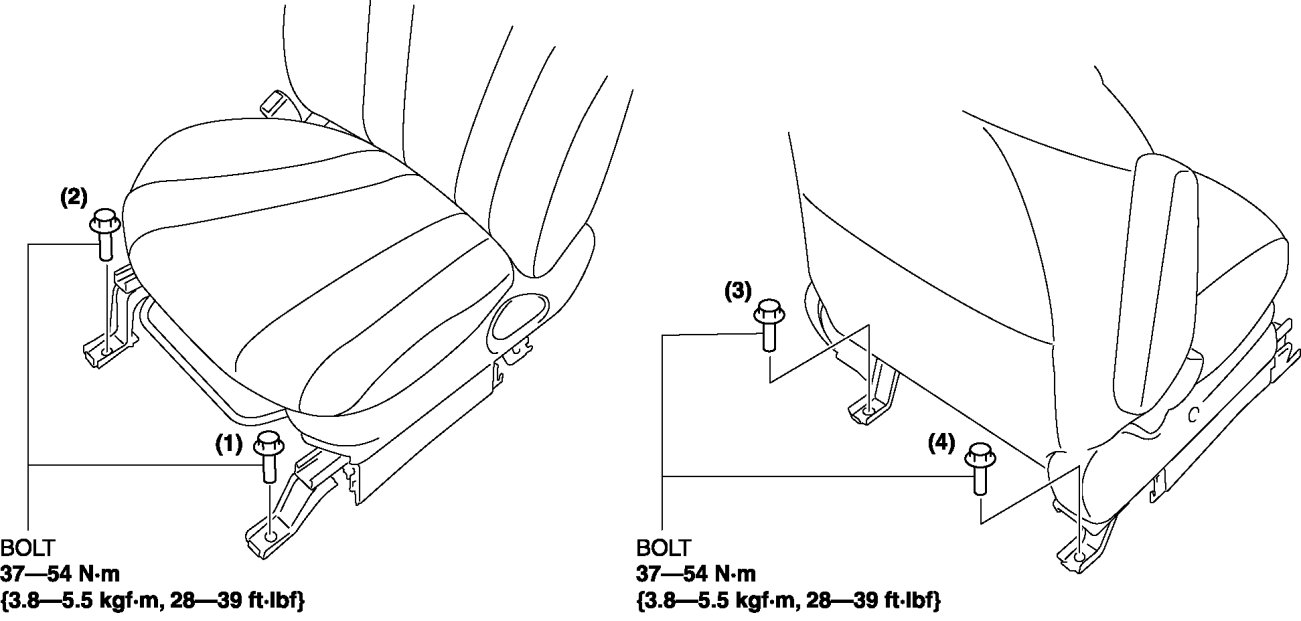 (2)

(1)

BOLT
37—54 N·m
{3.8—5.5 kgf·m, 28—39 ft·lbf}

(3)

(4)

BOLT
37—54 N·m
{3.8—5.5 kgf·m, 28—39 ft·lbf}