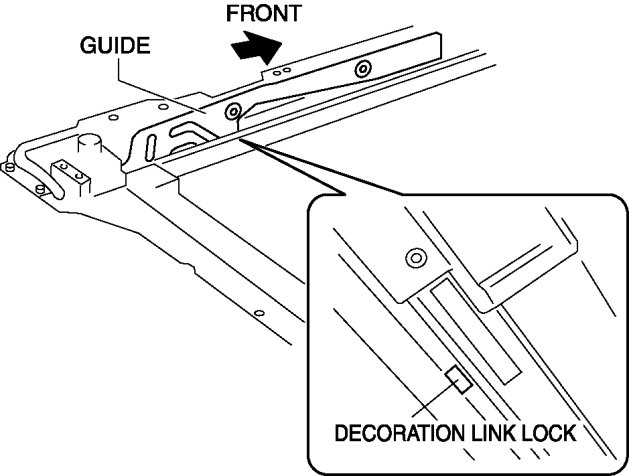 FRONT
GUIDE
DECORATION LINK LOCK