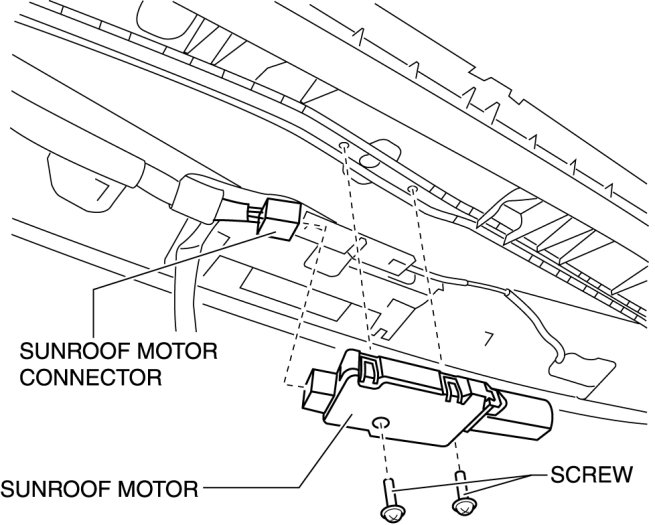 SUNROOF MOTOR CONNECTOR

SUNROOF MOTOR

SCREW