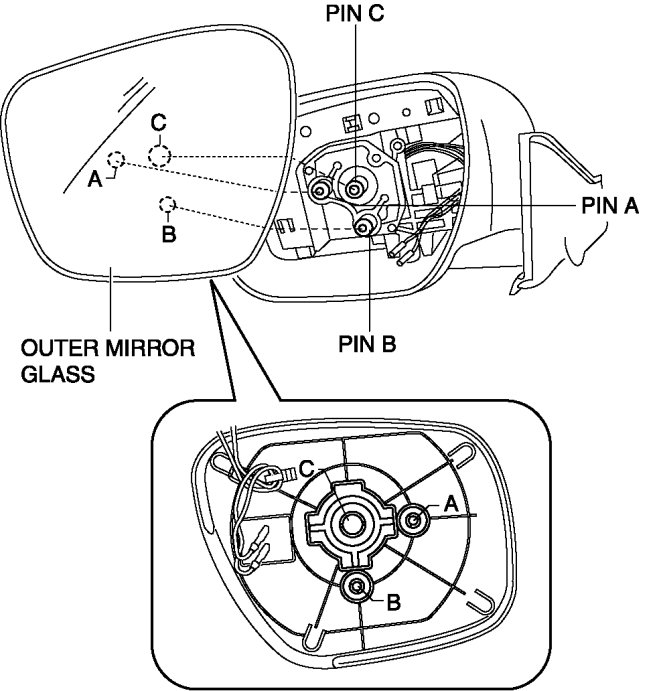 PIN C
C
A
B
PIN A
PIN B
OUTER MIRROR GLASS
C
A
B