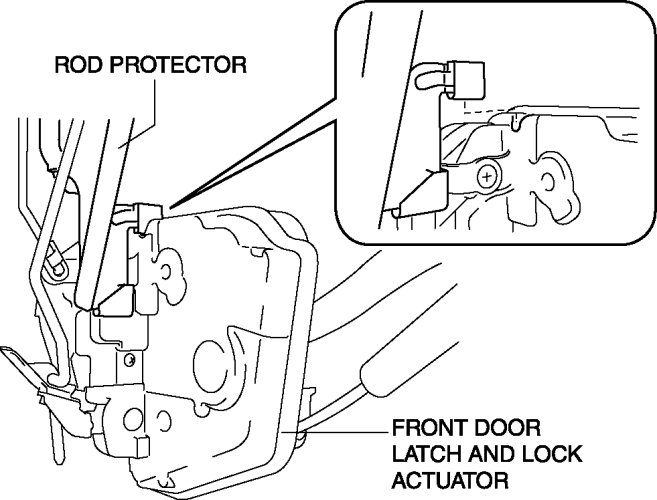 ROD PROTECTOR

FRONT DOOR LATCH AND LOCK ACTUATOR