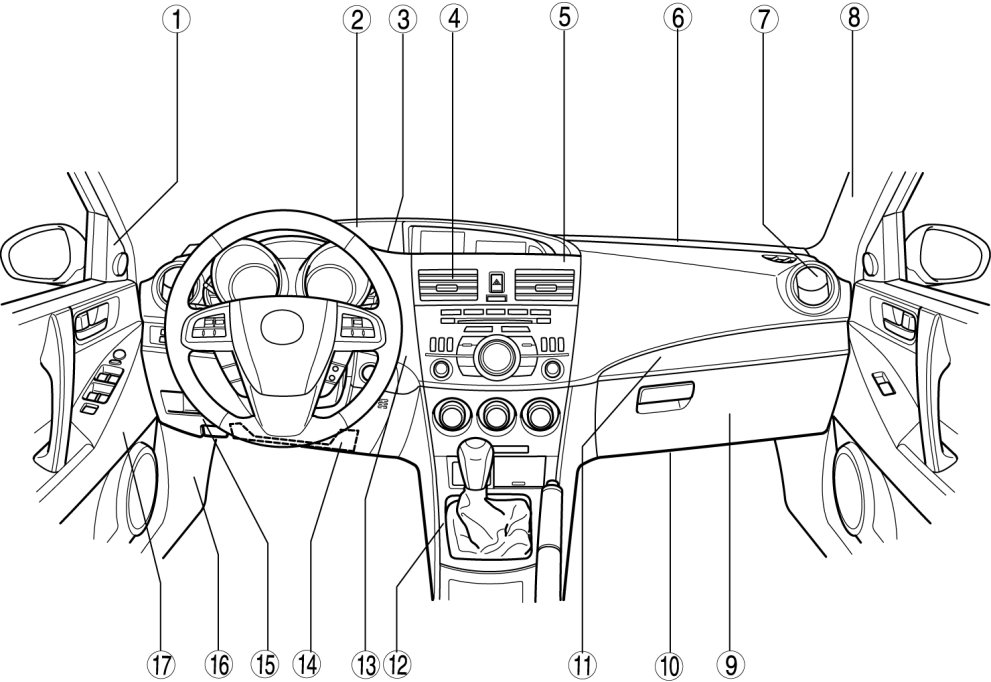 ①
②
③
④
⑤
⑥
⑦
⑧
⑰
⑯
⑮
⑭
⑬
⑫
⑪
⑩
⑨