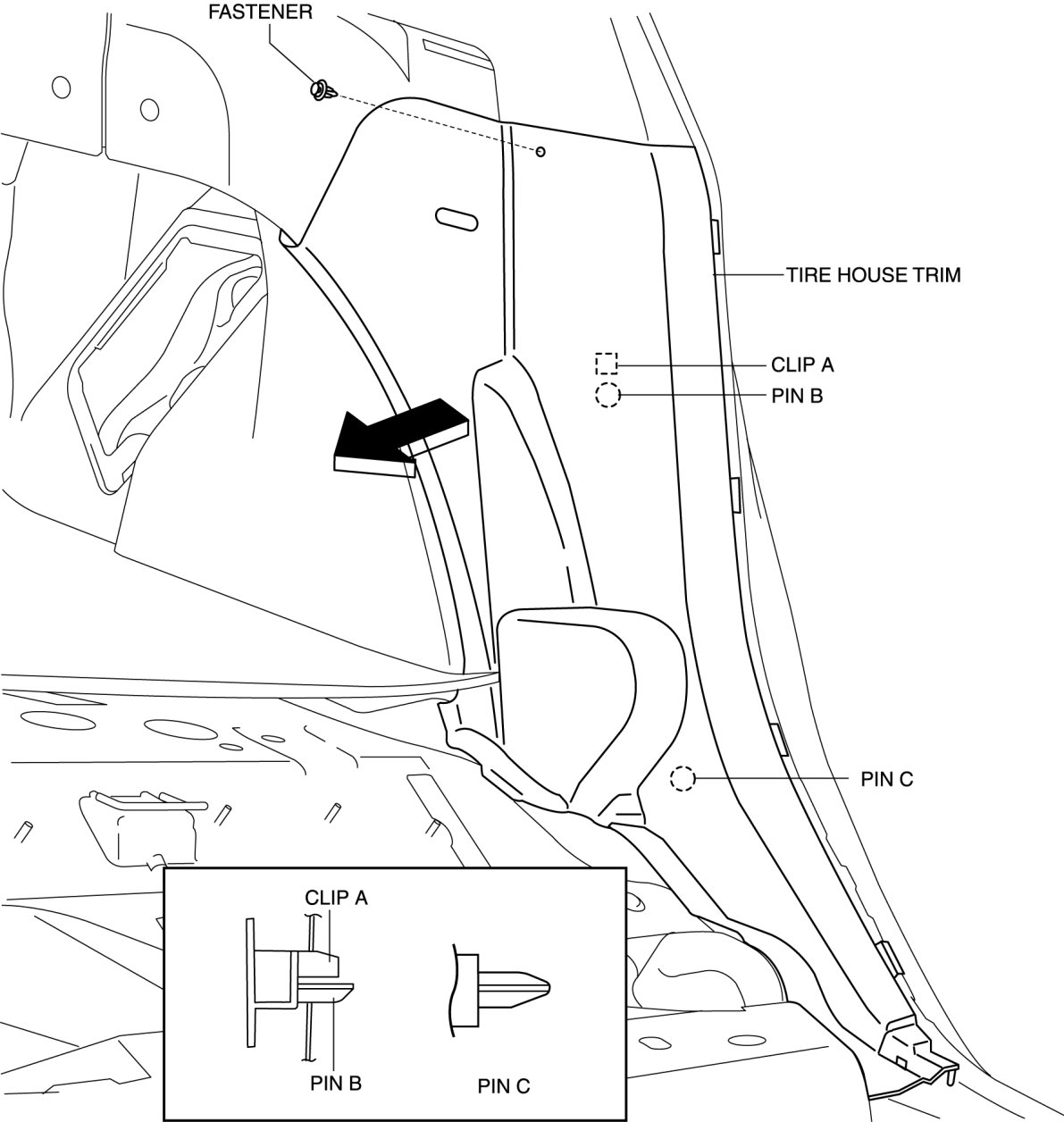 FASTENER

TIRE HOUSE TRIM

CLIP A
PIN B

PIN C

CLIP A

PIN B

PIN C